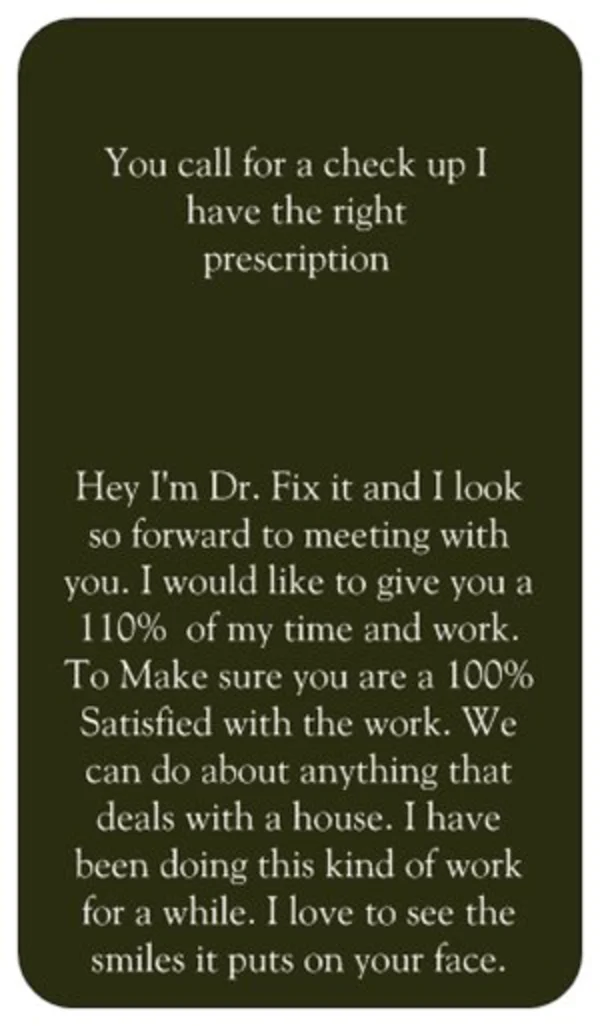 You call for a check up I have the right prescription

Hey I'm Dr. Fix it and I look so forward to meeting with you. I would like to give you a 110% of my time and work. To Make sure you are a 100% Satisfied with the work. We can do about anything that deals with a house. I have been doing this kind of work for a while. I love to see the smiles it puts on your face.