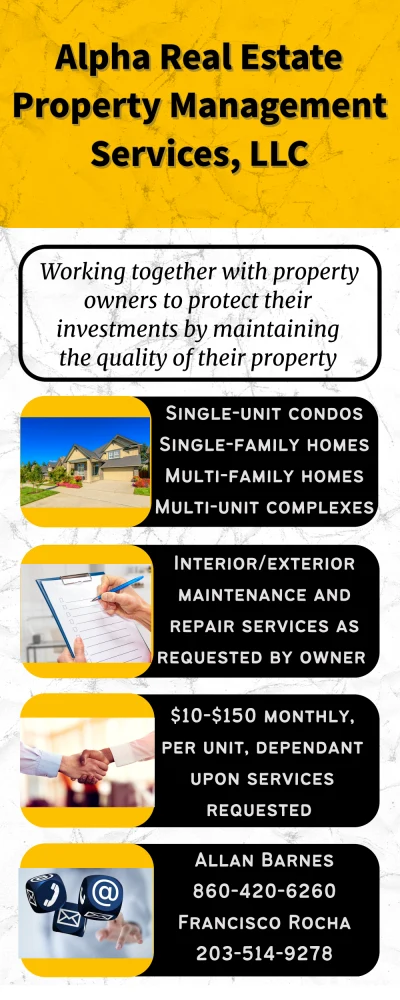 Alpha Real Estate Property Management Services, LLC

Working together with property owners to protect their investments by maintaining the quality of their property

Single-unit condos
Single-family homes
Multi-family homes
Multi-unit complexes

Interior/exterior maintenance and repair services as requested by owner

$10-$150 monthly, per unit, dependant upon services requested

Allan Barnes
860-420-6260
Francisco Rocha
203-514-9278