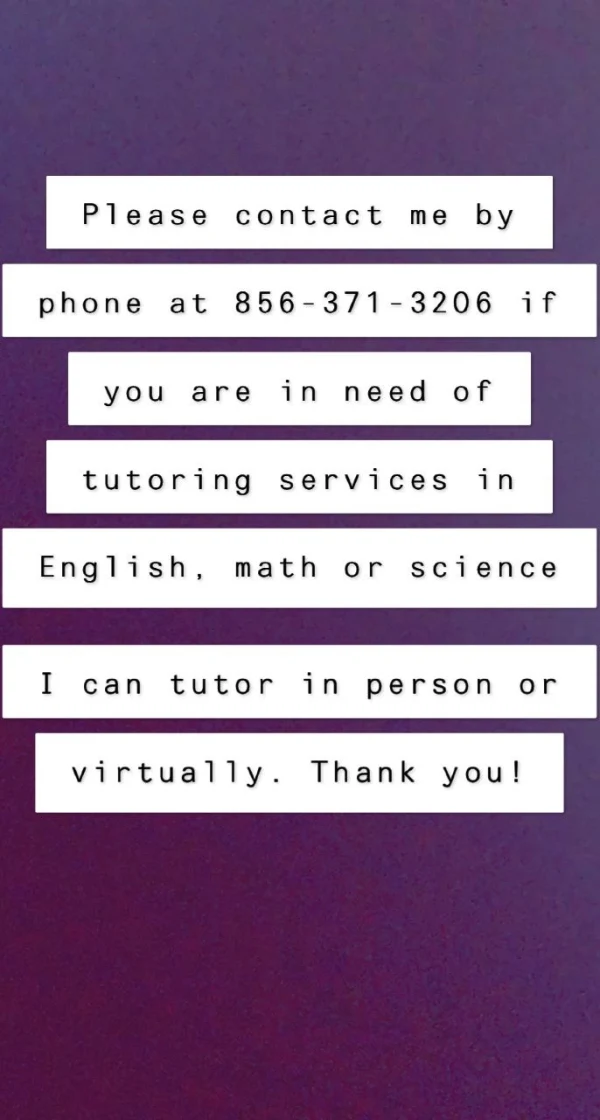 Please contact me by phone at 856-371-3206 if you are in need of tutoring services in English, math or science

I can tutor in person or virtually. Thank you!