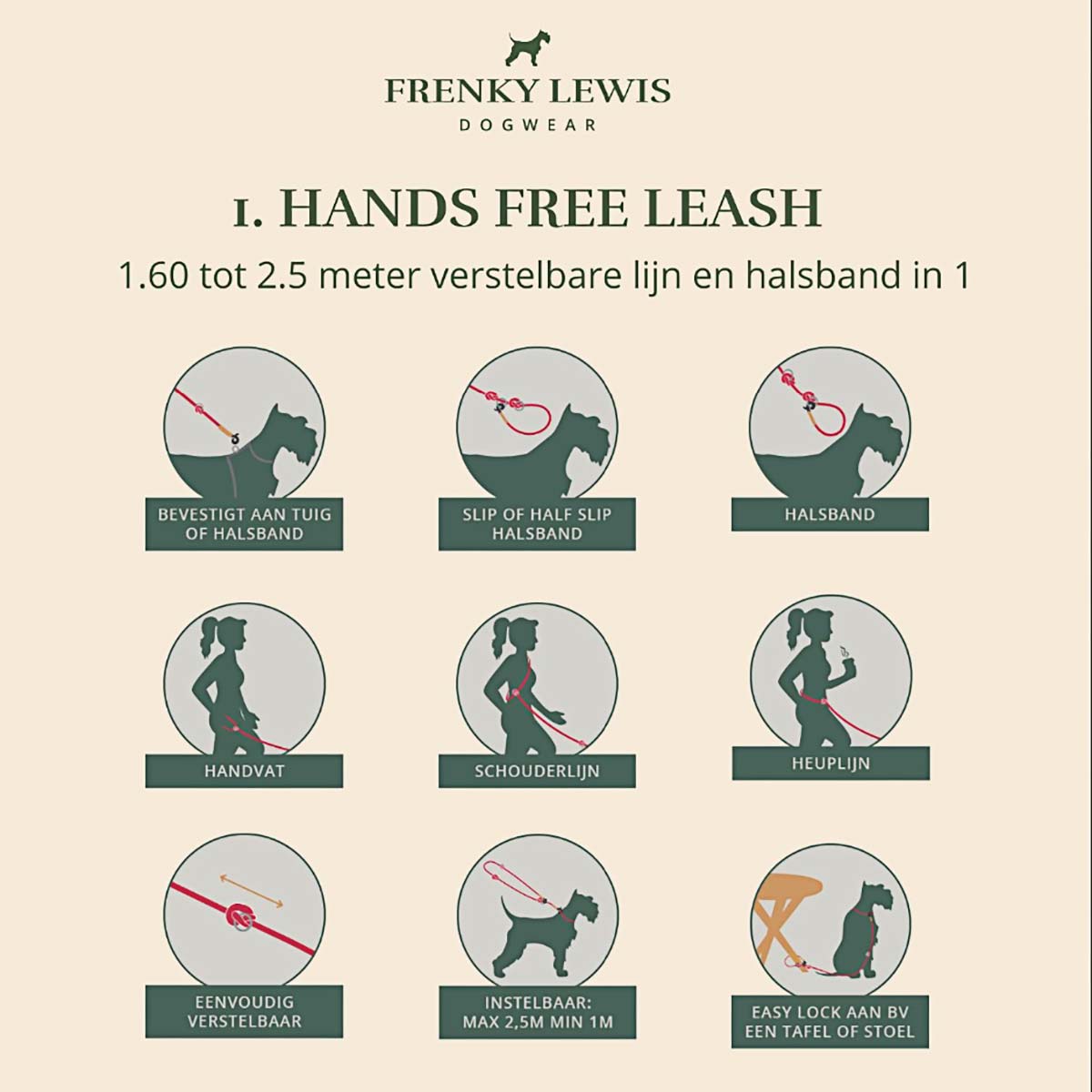 FRENKY LEWIS
DOGWEAR

1. HANDS FREE LEASH

1.60 tot 2.5 meter verstelbare lijn en halsband in 1

BEVESTIGT AAN TUIG OF HALSBAND

SLIP OF HALF SLIP HALSBAND

HALSBAND

HANDVAT

SCHOUDERLIJN

HEUPLIJN

EENVOUDIG VERSTELBAAR

INSTELBAAR: MAX 2,5M MIN 1M

EASY LOCK AAN BV EEN TAFEL OF STOEL