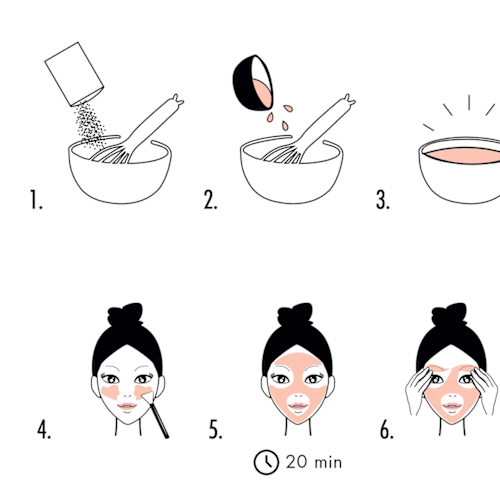 1.

2.

3.

4.

5.

6.

20 min