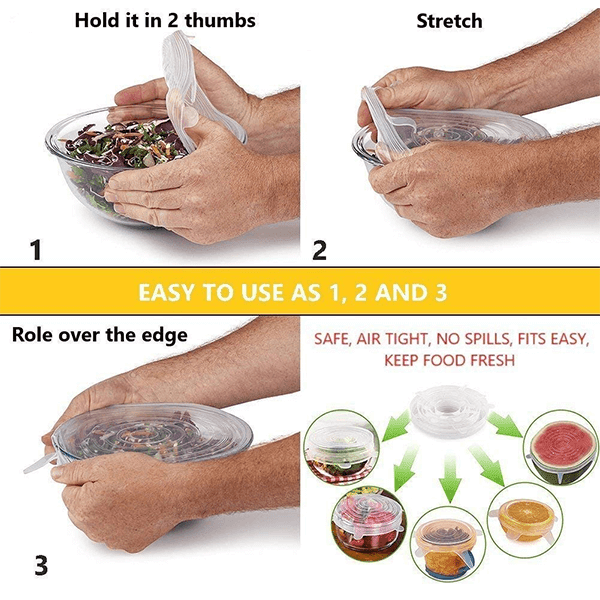 Hold it in 2 thumbs

1

Stretch

2

EASY TO USE AS 1, 2 AND 3

Role over the edge

3

SAFE, AIR TIGHT, NO SPILLS, FITS EASY, KEEP FOOD FRESH