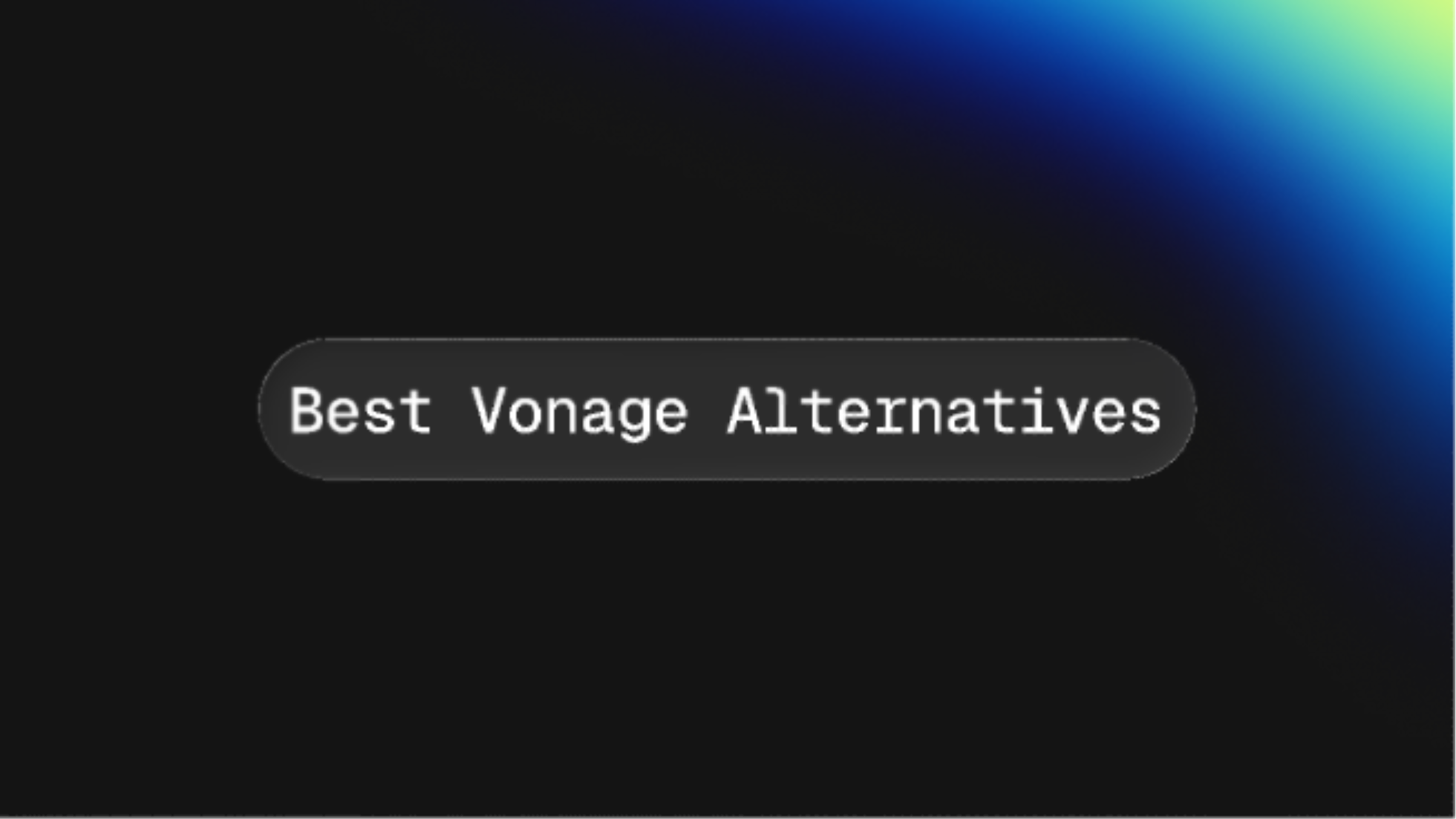 Best Vonage Alternatives