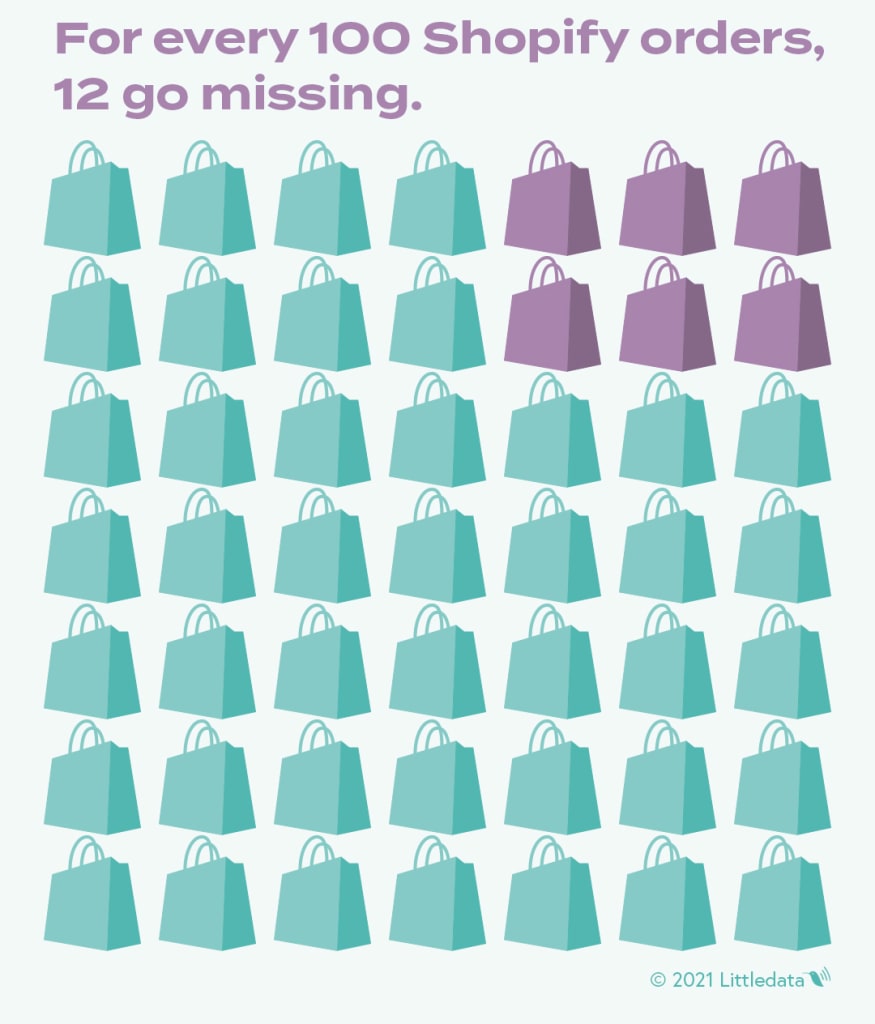 For every 100 Shopify orders, 12 go missing.

© 2021 Littledata