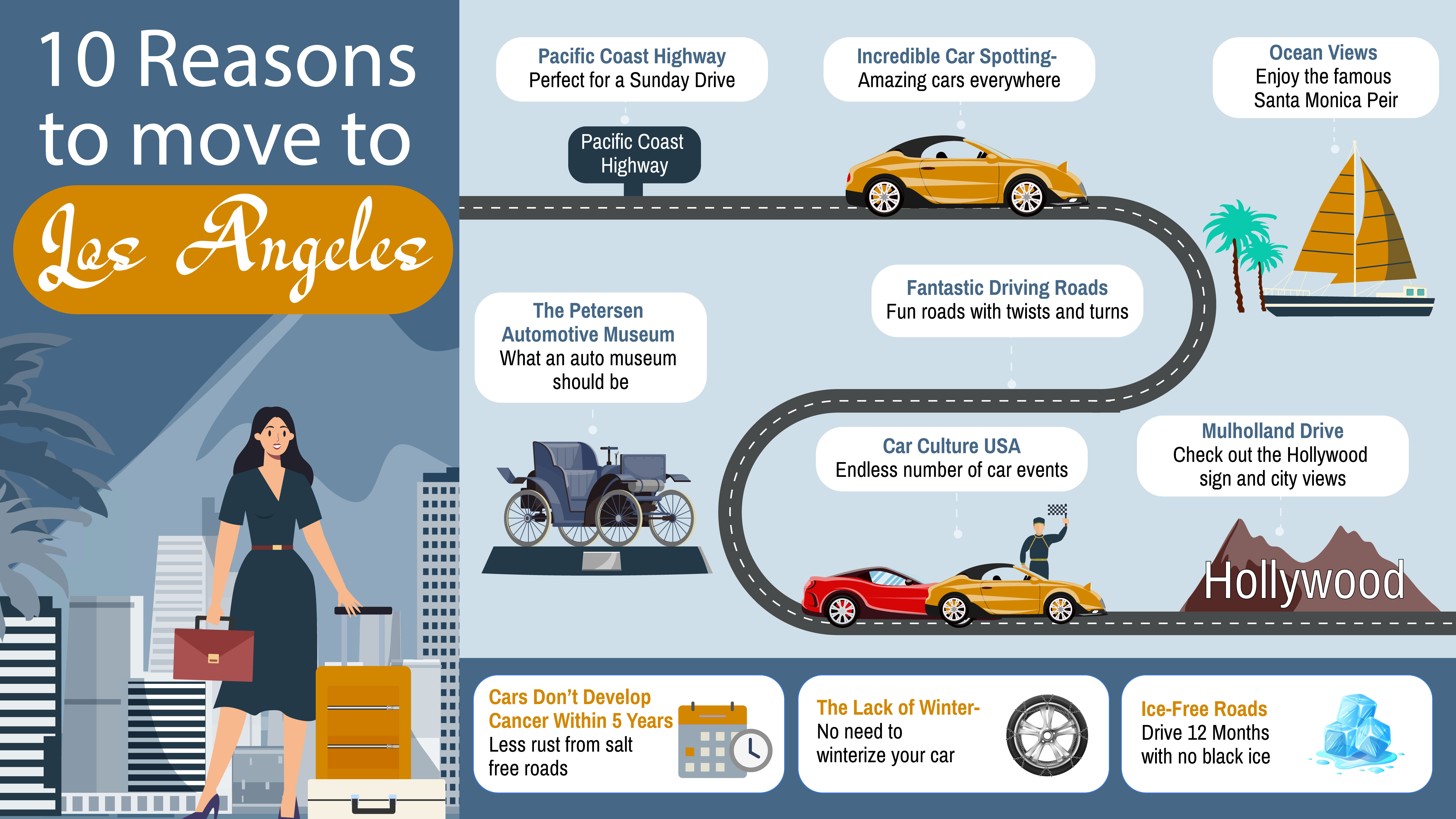 10 Reasons to move to

Los Angeles

Pacific Coast Highway
Perfect for a Sunday Drive

Pacific Coast Highway

Incredible Car Spotting-
Amazing cars everywhere

Ocean Views
Enjoy the famous Santa Monica Peir

The Petersen Automotive Museum
What an auto museum should be

Fantastic Driving Roads
Fun roads with twists and turns

Car Culture USA
Endless number of car events

Mulholland Drive
Check out the Hollywood sign and city views

Hollywood

Cars Don't Develop Cancer Within 5 Years
Less rust from salt free roads

The Lack of Winter-
No need to winterize your car

Ice-Free Roads
Drive 12 Months with no black ice