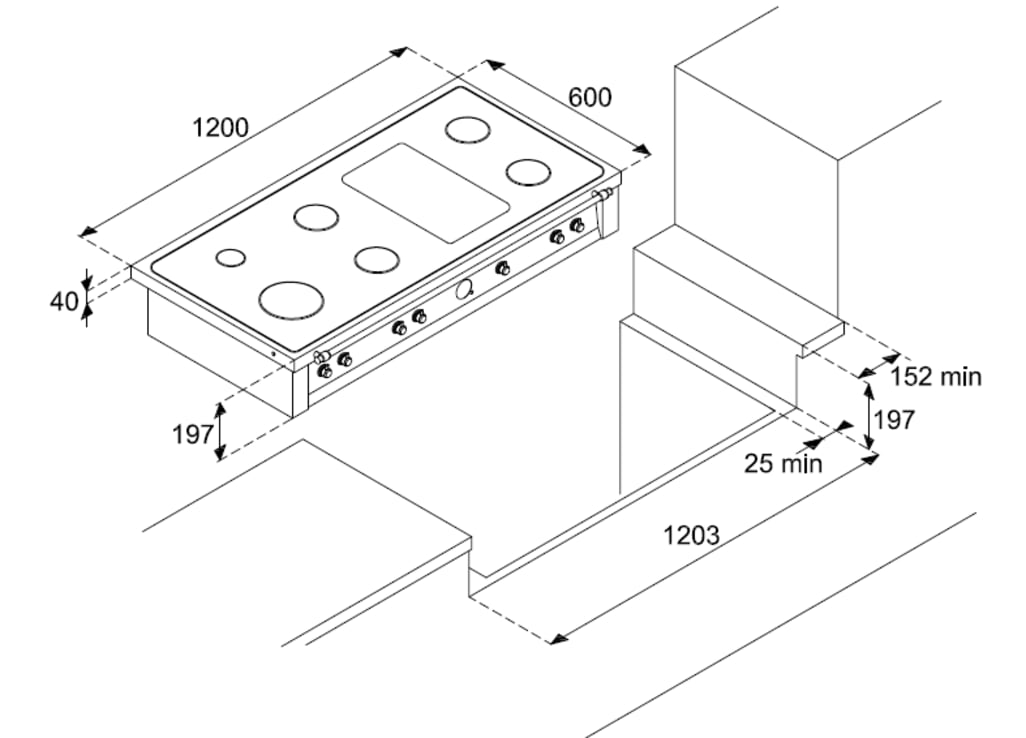 1200

600

40

197

152 min

197

25 min

1203