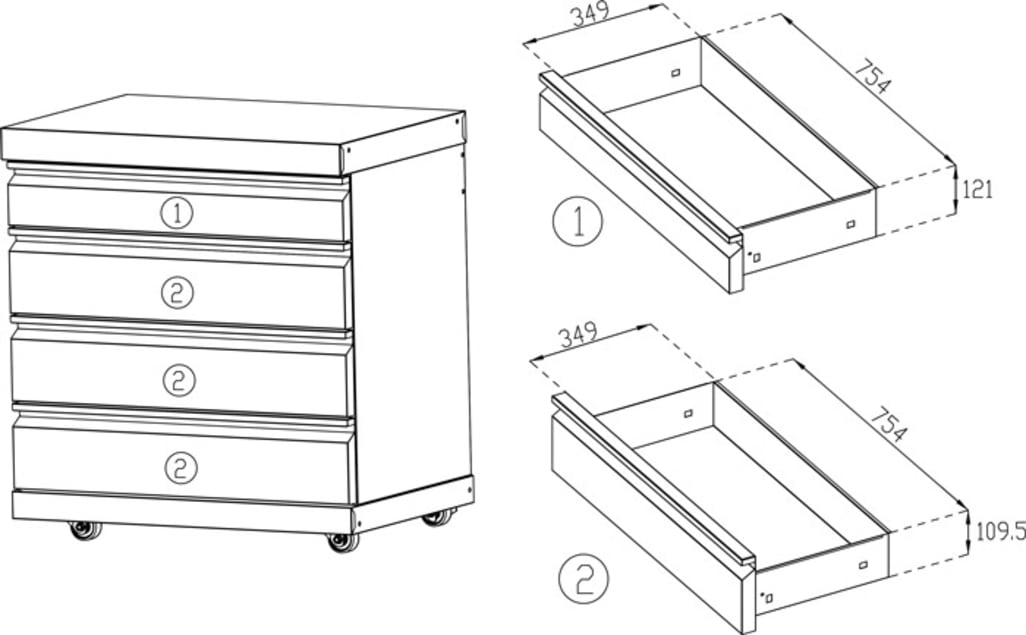 1
2
2
2

349
754
121
1

349
754
109.5
2