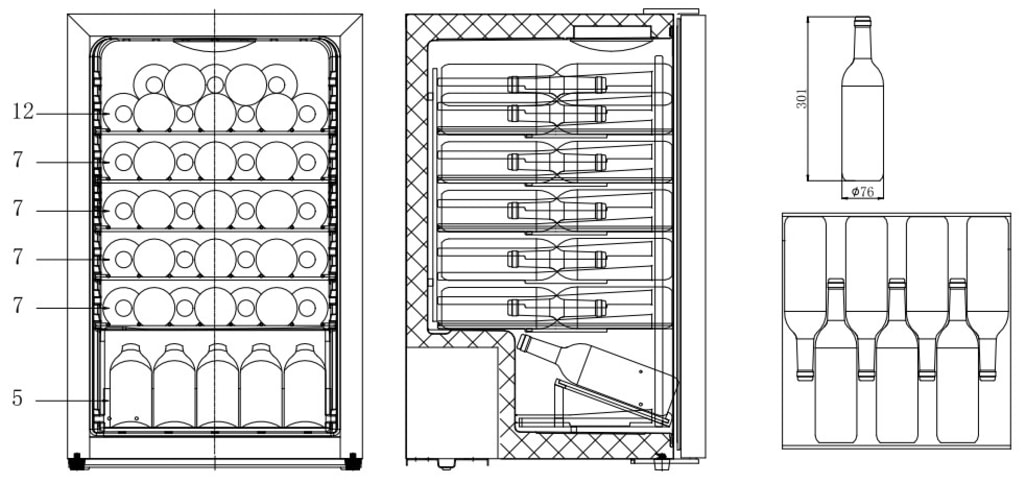 12
7
7
7
7
5
301
$\phi 76$