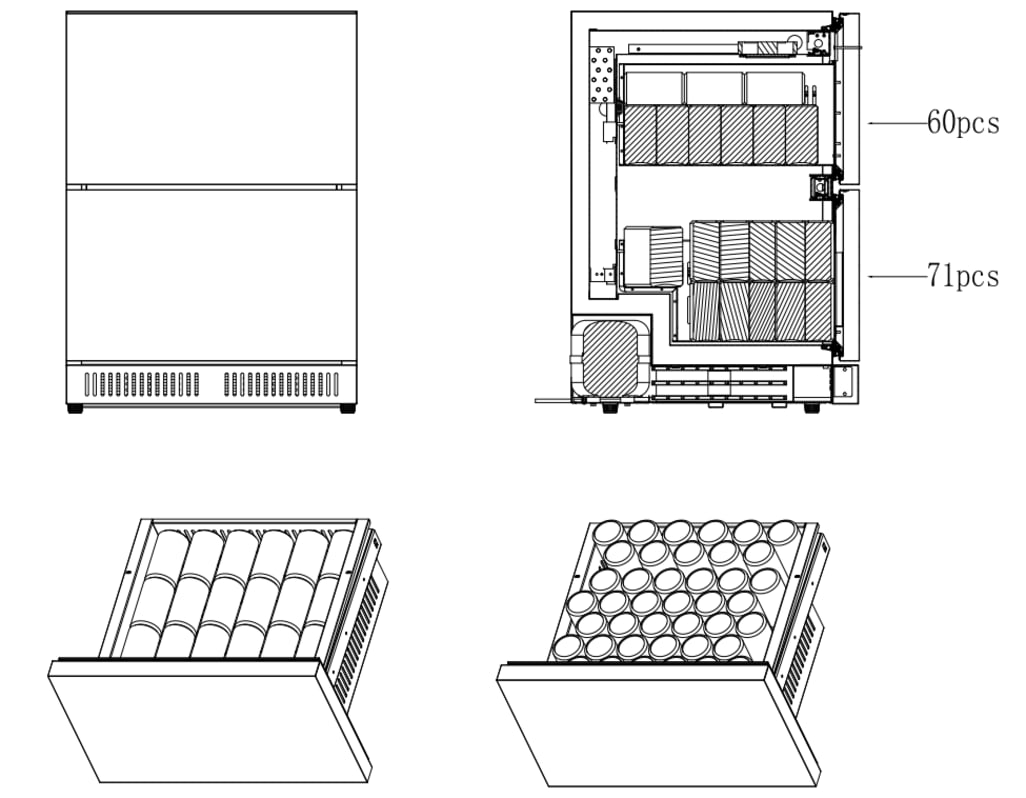 60pcs
71pcs