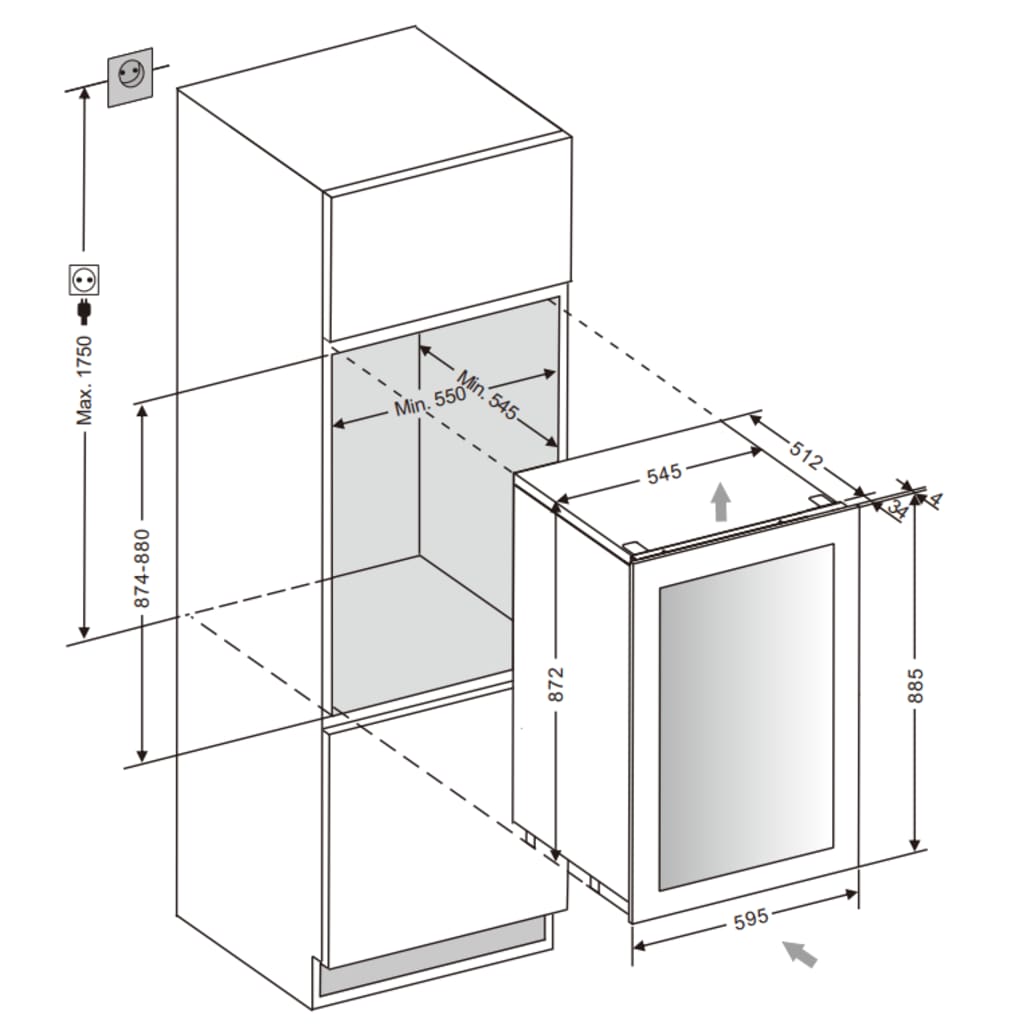 Max. 1750
874-880
Min. 550
Min. 545
545
512
34
4
872
885
595