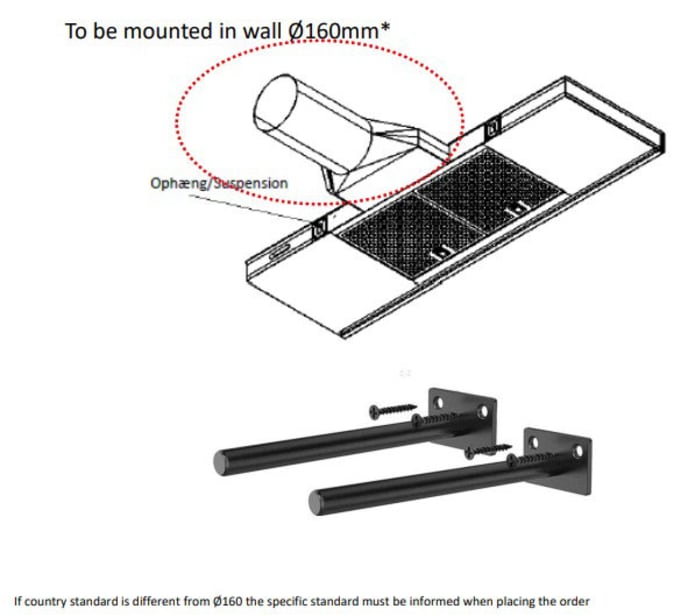 To be mounted in wall Ø160mm*

Ophæng/Suspension

If country standard is different from Ø160 the specific standard must be informed when placing the order