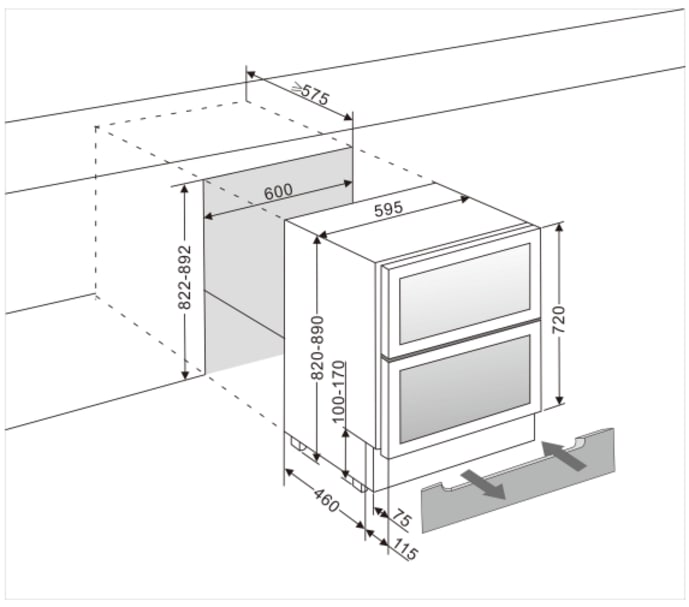 ≥575
600
595
822-892
820-890
100-170
720
460
75
115