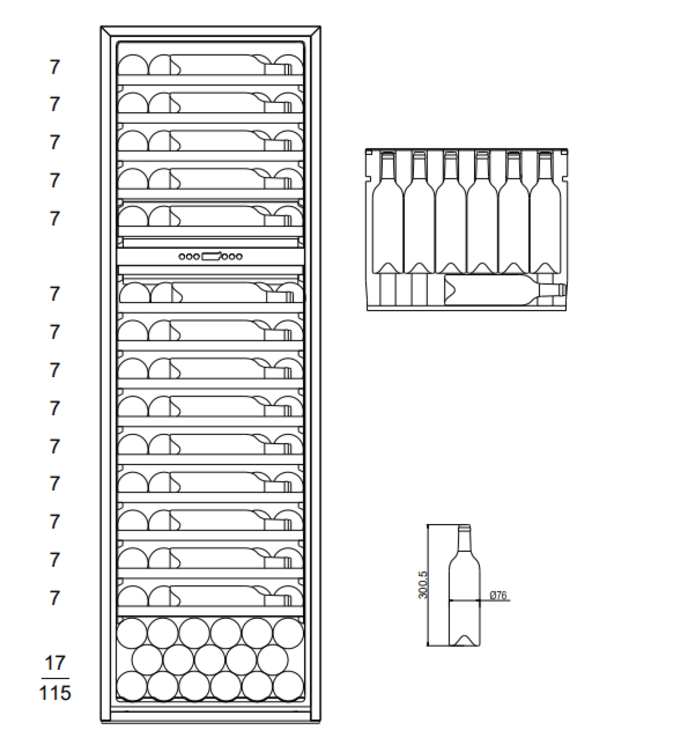 7
7
7
7
7

7
7
7
7
7
7
7
7
7

17
115

300.5
Ø76