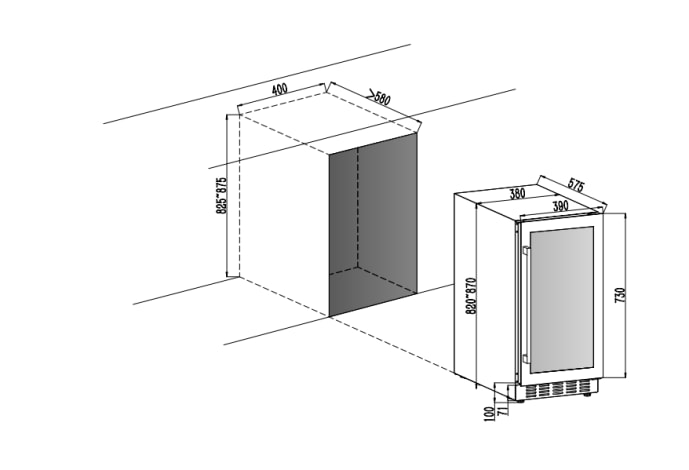 400
>580
825~875
575
380
390
820~870
730
100
71