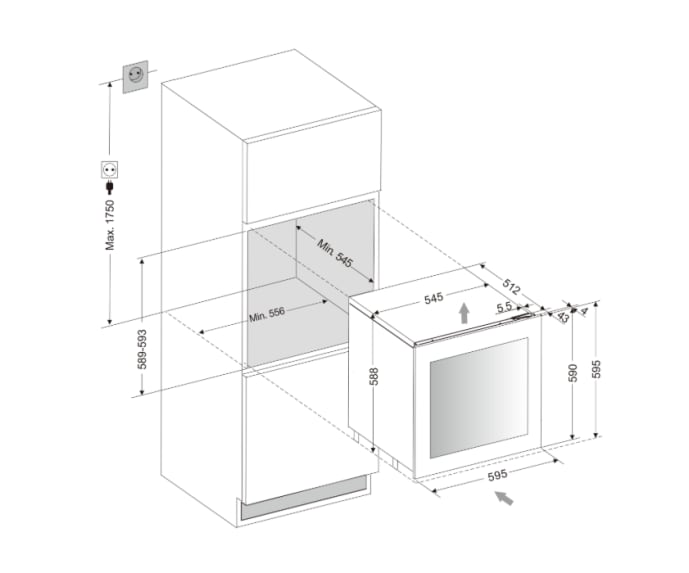 Max. 1750
589-593
Min. 545
Min. 556
545
512
5.5
43
4
588
590
595
595