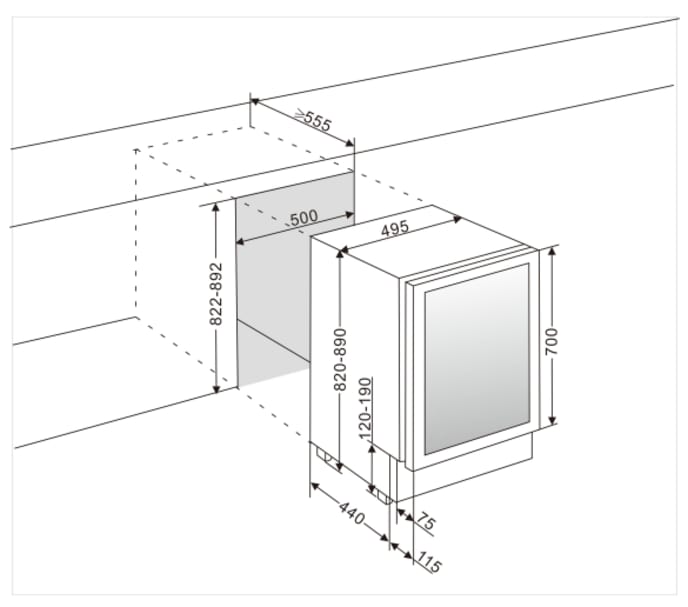 ≥555

500

495

822-892

820-890

700

120-190

440

75

115