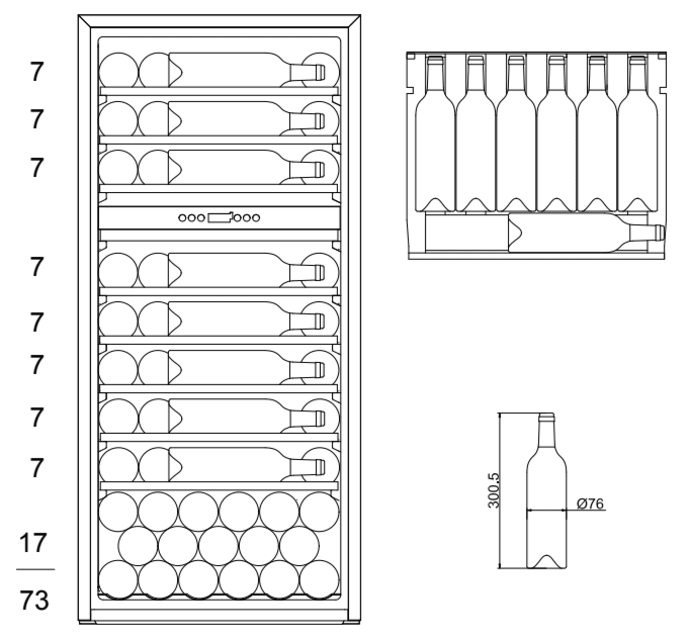 7
7
7
7
7
7
7
7
17
73

300.5
Ø76