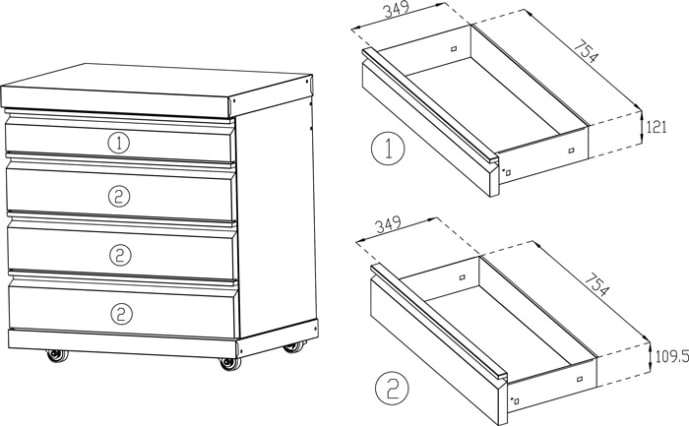 1
2
2
2
349
754
121
1
349
754
109.5
2