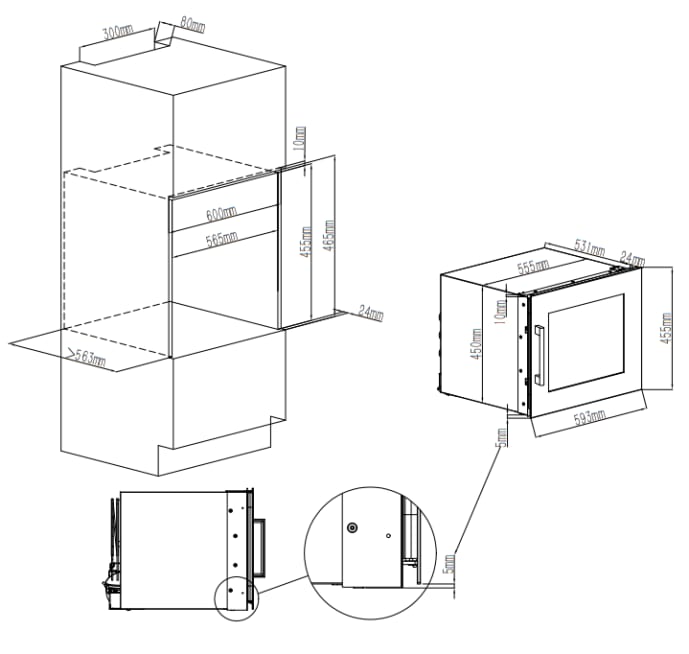 300mm
80mm
10mm
600mm
565mm
455mm
465mm
24mm
>563mm
531mm
24mm
555mm
10mm
450mm
455mm
593mm
5mm
5mm