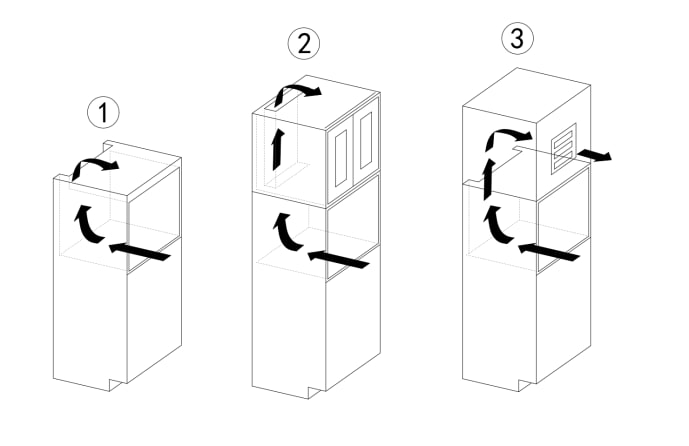 1

2

3