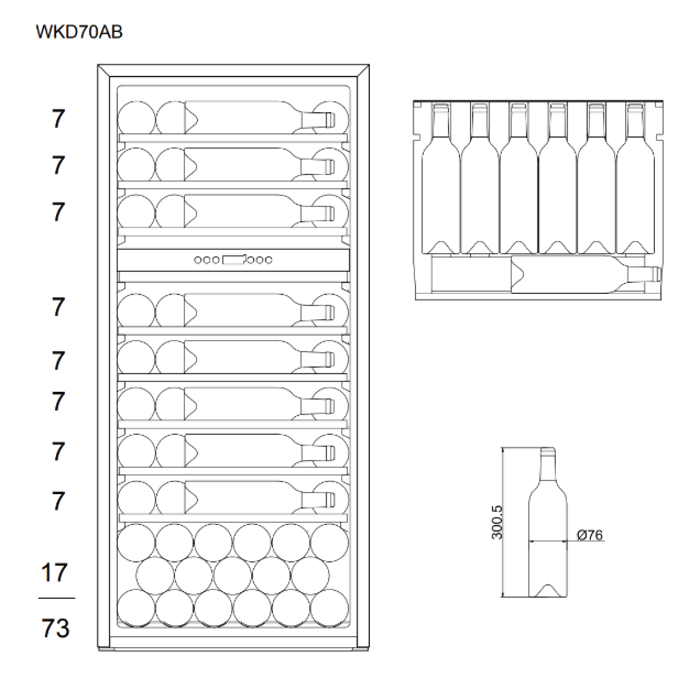 WKD70AB

7

7

7

7

7

7

7

7

17

73

300.5

Ø76