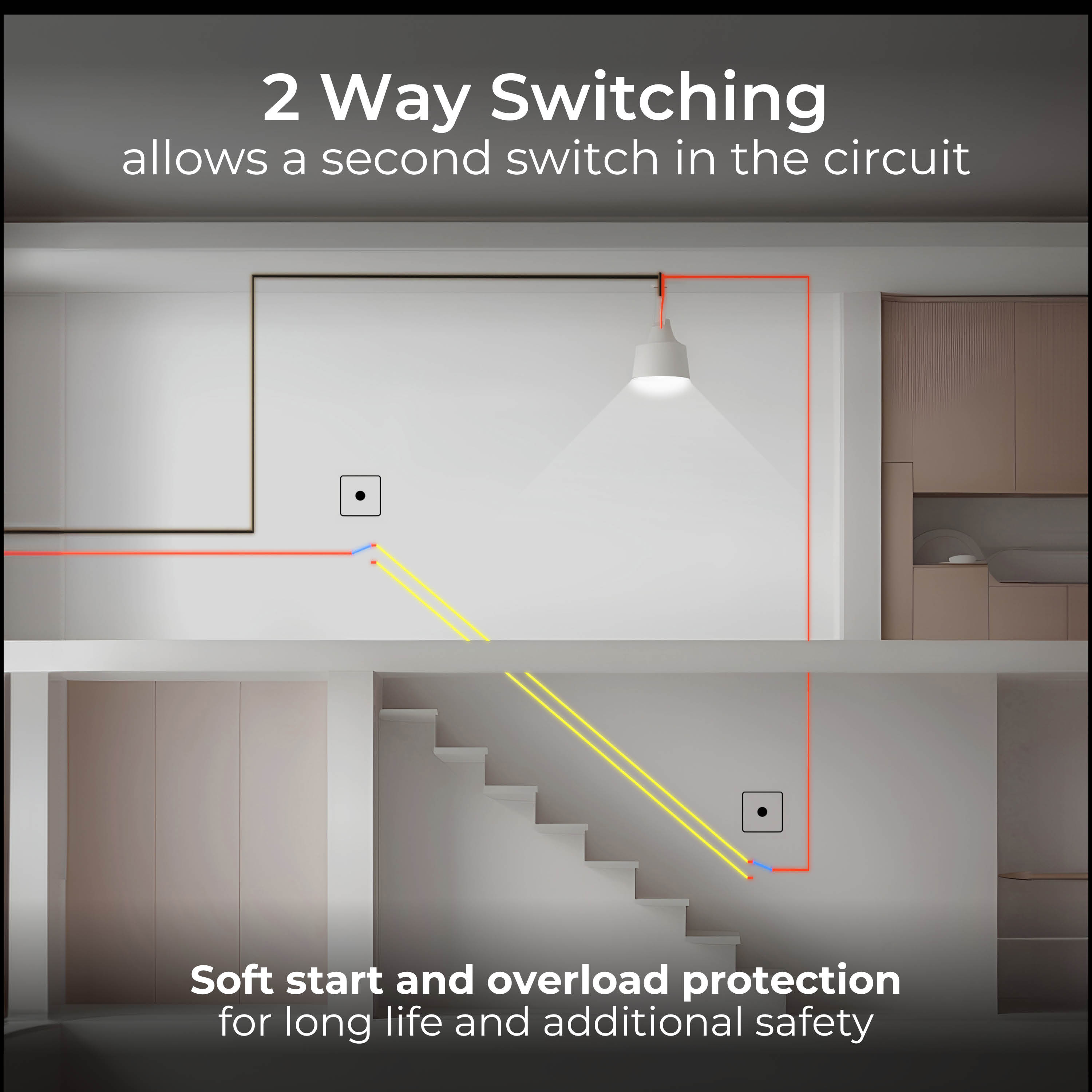 2 Way Switching
allows a second switch in the circuit

Soft start and overload protection
for long life and additional safety