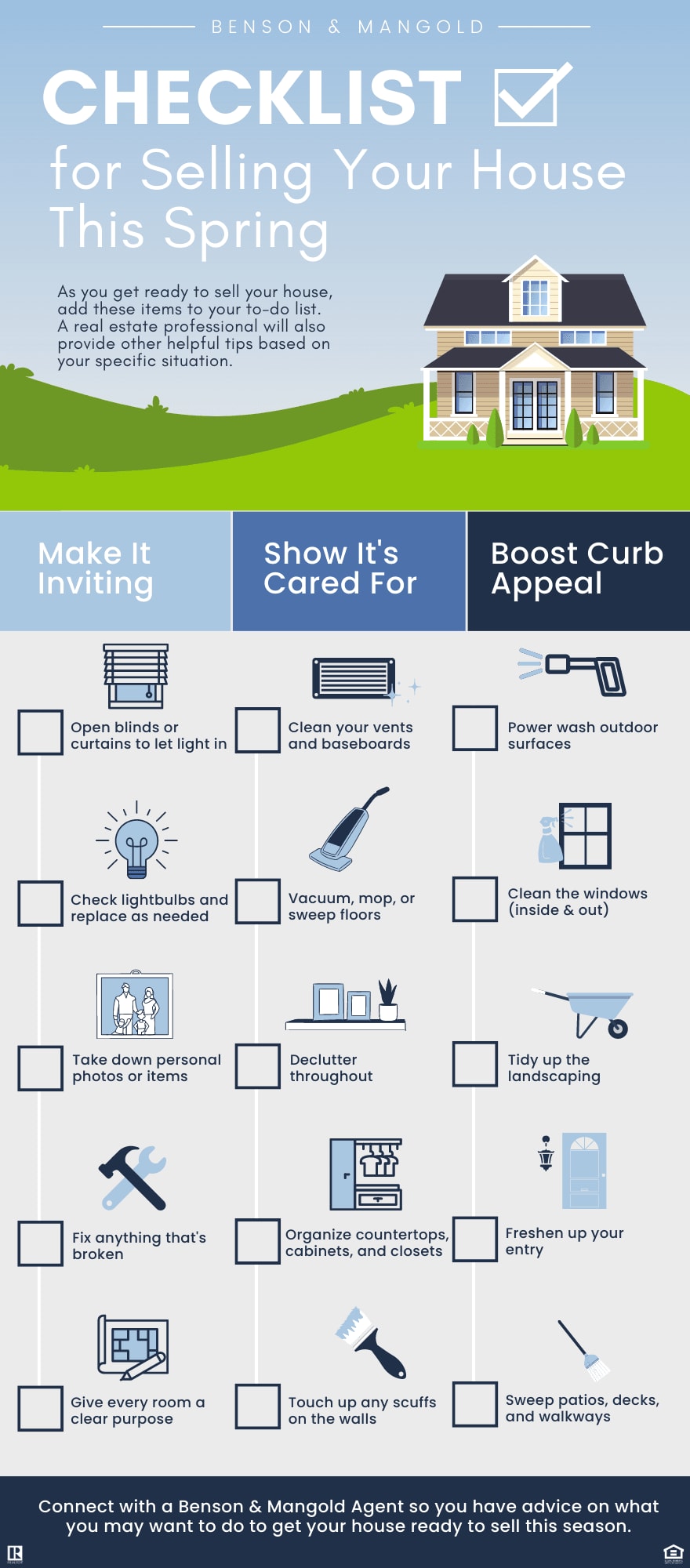 BENSON & MANGOLD

CHECKLIST

for Selling Your House This Spring

As you get ready to sell your house, add these items to your to-do list. A real estate professional will also provide other helpful tips based on your specific situation.

Make It Inviting

Open blinds or curtains to let light in

Check lightbulbs and replace as needed

Take down personal photos or items

Fix anything that's broken

Give every room a clear purpose

Show It's Cared For

Clean your vents and baseboards

Vacuum, mop, or sweep floors

Declutter throughout

Organize countertops, cabinets, and closets

Touch up any scuffs on the walls

Boost Curb Appeal

Power wash outdoor surfaces

Clean the windows (inside & out)

Tidy up the landscaping

Freshen up your entry

Sweep patios, decks, and walkways

Connect with a Benson & Mangold Agent so you have advice on what you may want to do to get your house ready to sell this season.