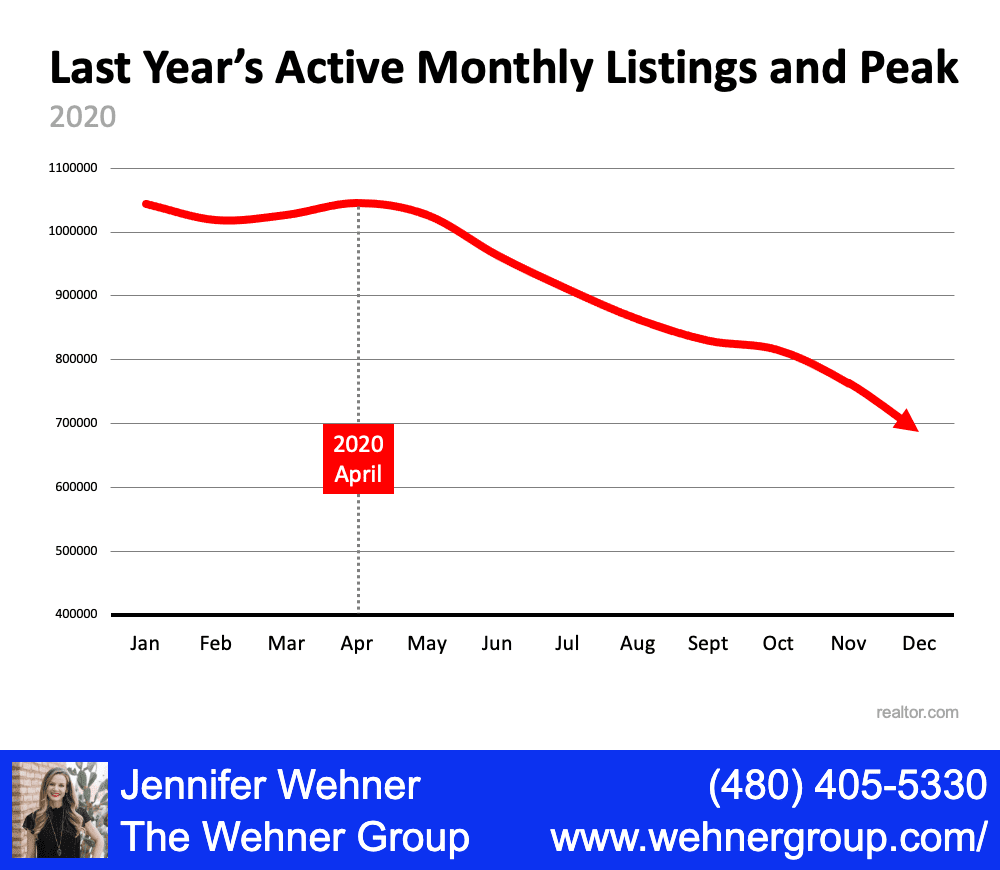 Last Year's Active Monthly Listings and Peak
2020

1100000
1000000
900000
800000
700000
600000
500000
400000

2020
April

Jan Feb Mar Apr May Jun Jul Aug Sept Oct Nov Dec

realtor.com

Jennifer Wehner
The Wehner Group
(480) 405-5330
www.wehnergroup.com/