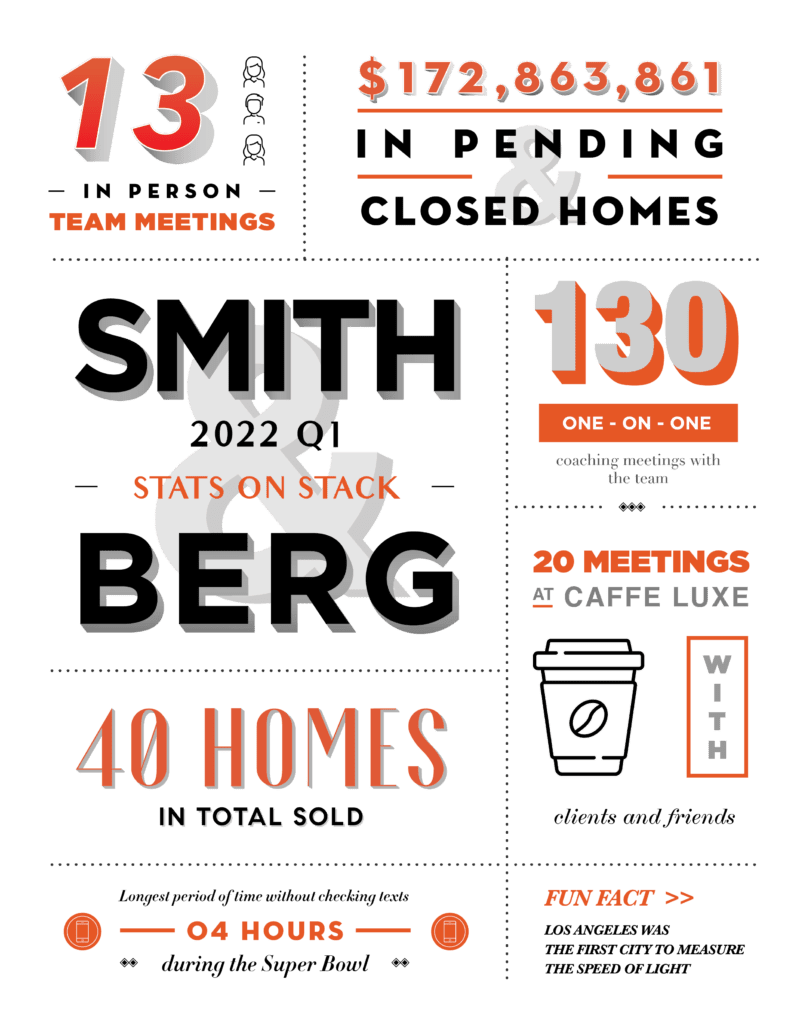 13

— IN PERSON —
TEAM MEETINGS

$172,863,861
IN PENDING
&
CLOSED HOMES

SMITH
&
2022 Q1
— STATS ON STACK —
BERG

130
ONE - ON - ONE
coaching meetings with the team

20 MEETINGS
AT CAFFE LUXE

WITH

clients and friends

40 HOMES
IN TOTAL SOLD

Longest period of time without checking texts
04 HOURS
during the Super Bowl

FUN FACT >>
LOS ANGELES WAS THE FIRST CITY TO MEASURE THE SPEED OF LIGHT