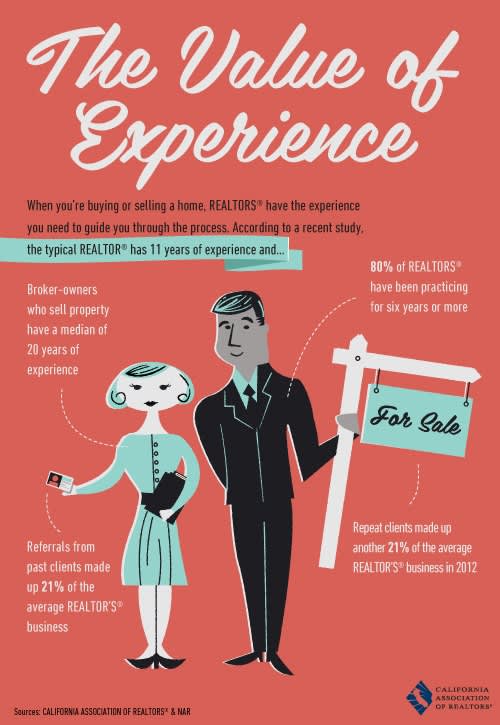 The Value of Experience

When you're buying or selling a home, REALTORS® have the experience you need to guide you through the process. According to a recent study, the typical REALTOR® has 11 years of experience and...

Broker-owners who sell property have a median of 20 years of experience

80% of REALTORS® have been practicing for six years or more

For Sale

Referrals from past clients made up 21% of the average REALTOR'S® business

Repeat clients made up another 21% of the average REALTOR'S® business in 2012

Sources: CALIFORNIA ASSOCIATION OF REALTORS® & NAR

CALIFORNIA ASSOCIATION OF REALTORS®