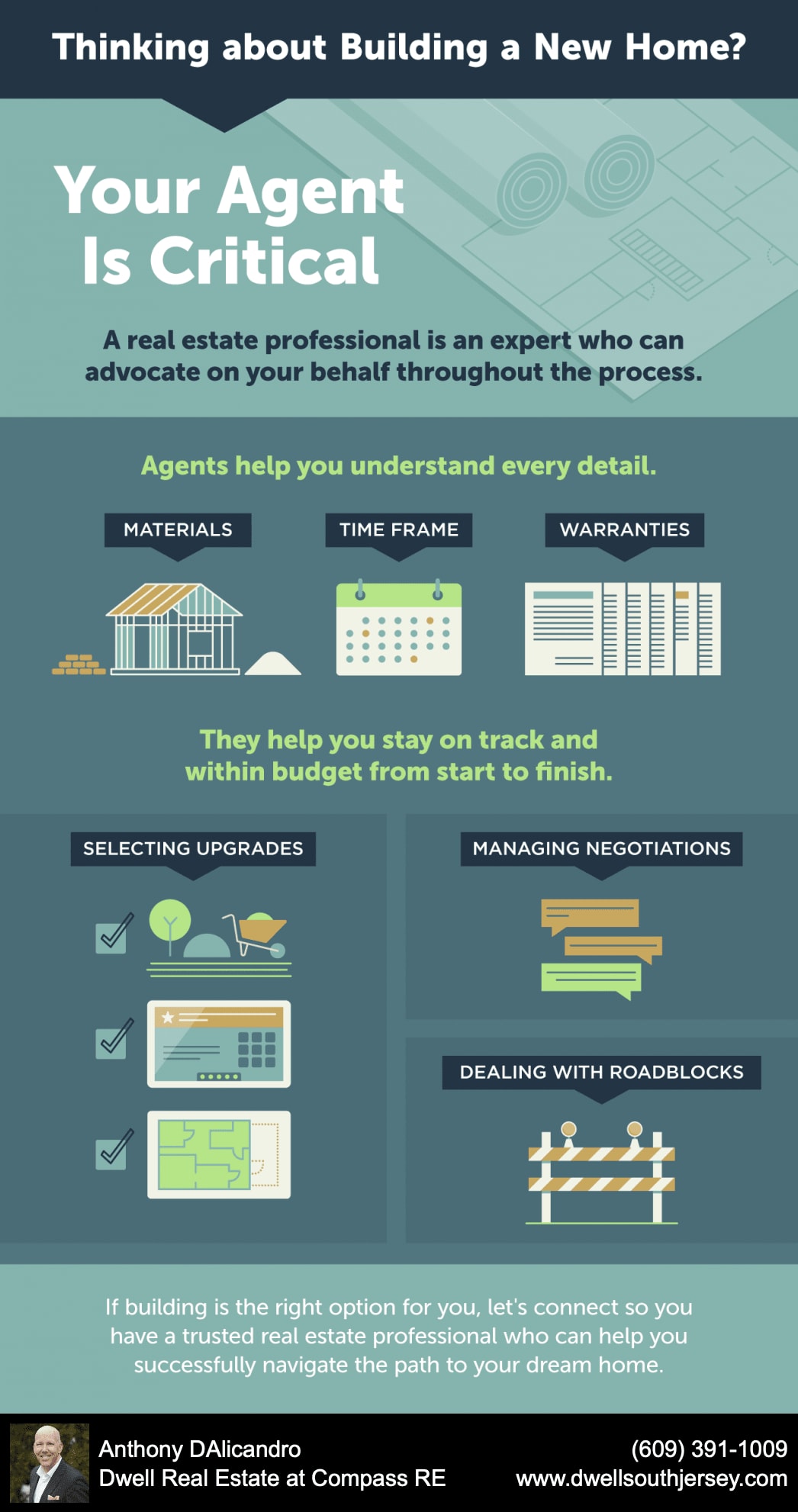 Thinking about Building a New Home?

Your Agent Is Critical

A real estate professional is an expert who can advocate on your behalf throughout the process.

Agents help you understand every detail.

MATERIALS

TIME FRAME

WARRANTIES

They help you stay on track and within budget from start to finish.

SELECTING UPGRADES

MANAGING NEGOTIATIONS

DEALING WITH ROADBLOCKS

If building is the right option for you, let's connect so you have a trusted real estate professional who can help you successfully navigate the path to your dream home.

Anthony DAlicandro
Dwell Real Estate at Compass RE

(609) 391-1009
www.dwellsouthjersey.com