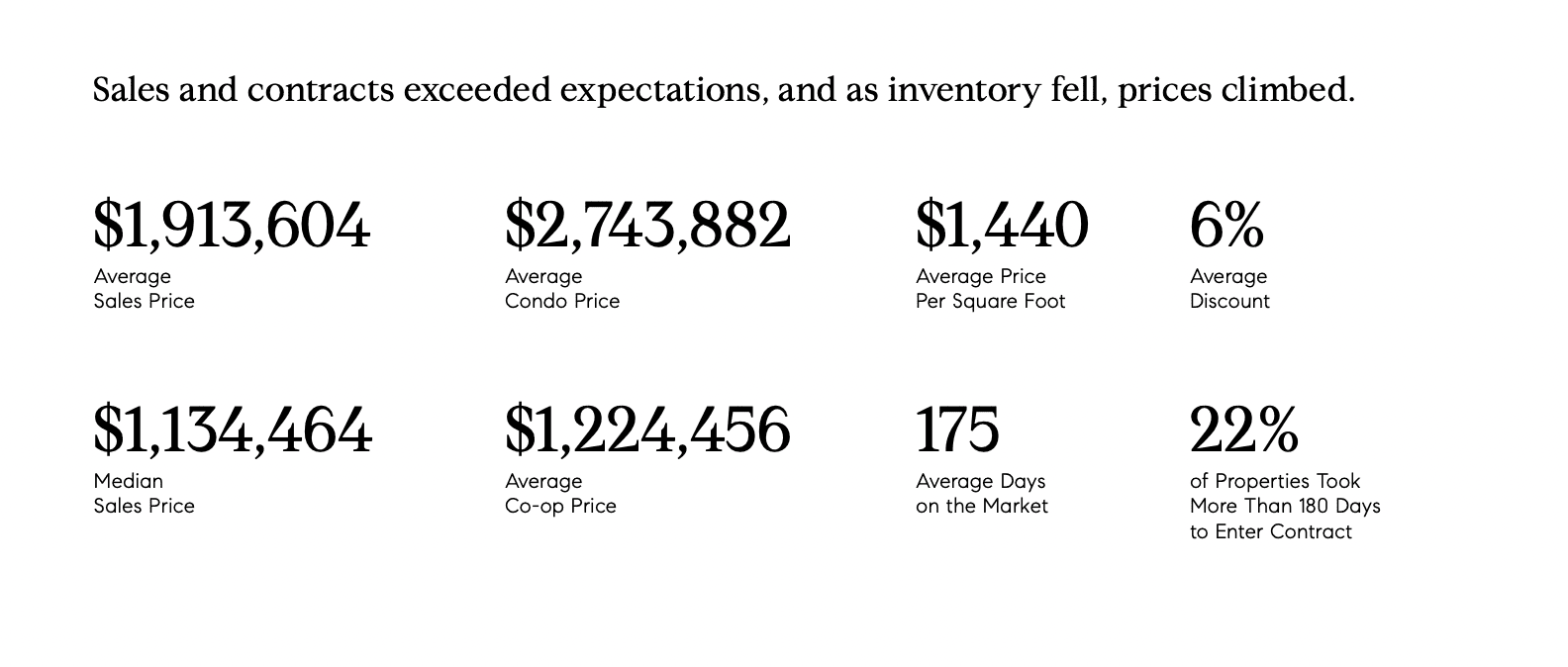 Sales and contracts exceeded expectations, and as inventory fell, prices climbed.

$1,913,604
Average
Sales Price

$2,743,882
Average
Condo Price

$1,440
Average Price
Per Square Foot

6%
Average
Discount

$1,134,464
Median
Sales Price

$1,224,456
Average
Co-op Price

175
Average Days
on the Market

22%
of Properties Took
More Than 180 Days
to Enter Contract