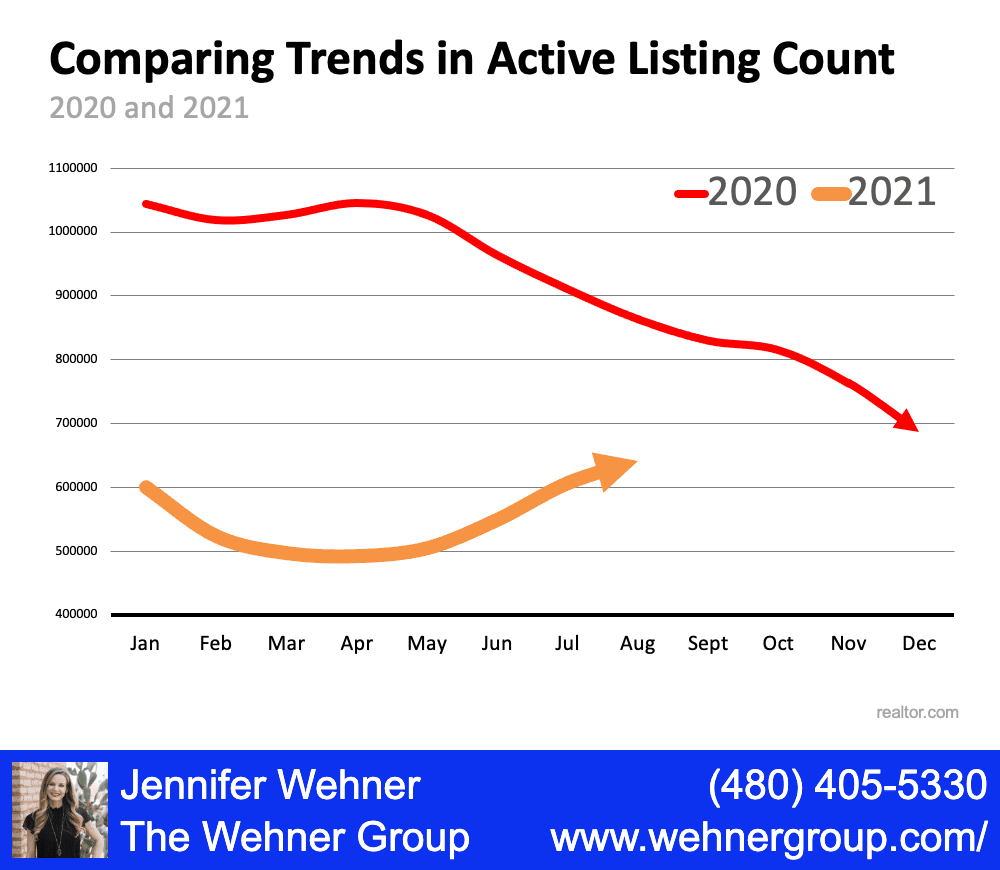 Comparing Trends in Active Listing Count

2020 and 2021

2020 2021

1100000
1000000
900000
800000
700000
600000
500000
400000

Jan Feb Mar Apr May Jun Jul Aug Sept Oct Nov Dec

realtor.com

Jennifer Wehner
The Wehner Group

(480) 405-5330
www.wehnergroup.com/