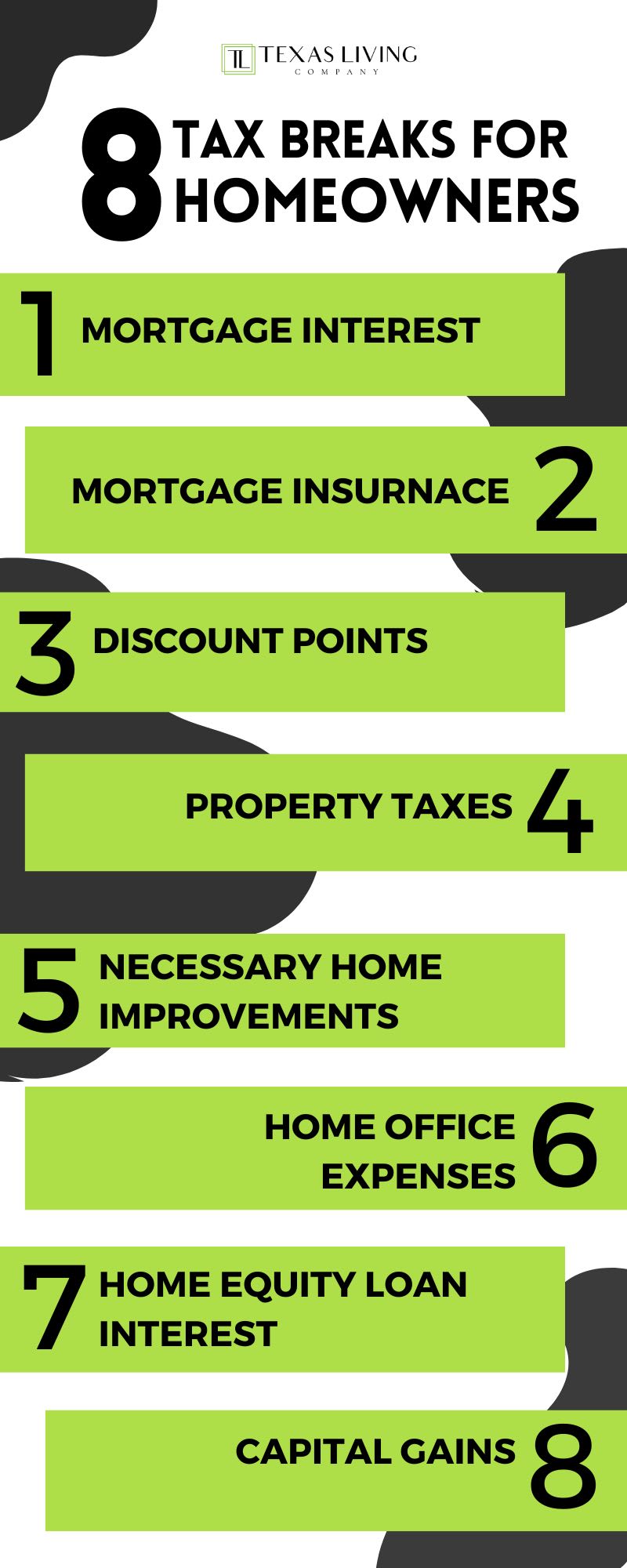 TL TEXAS LIVING COMPANY

8 TAX BREAKS FOR HOMEOWNERS

1 MORTGAGE INTEREST

MORTGAGE INSURNACE 2

3 DISCOUNT POINTS

PROPERTY TAXES 4

5 NECESSARY HOME IMPROVEMENTS

HOME OFFICE EXPENSES 6

7 HOME EQUITY LOAN INTEREST

CAPITAL GAINS 8