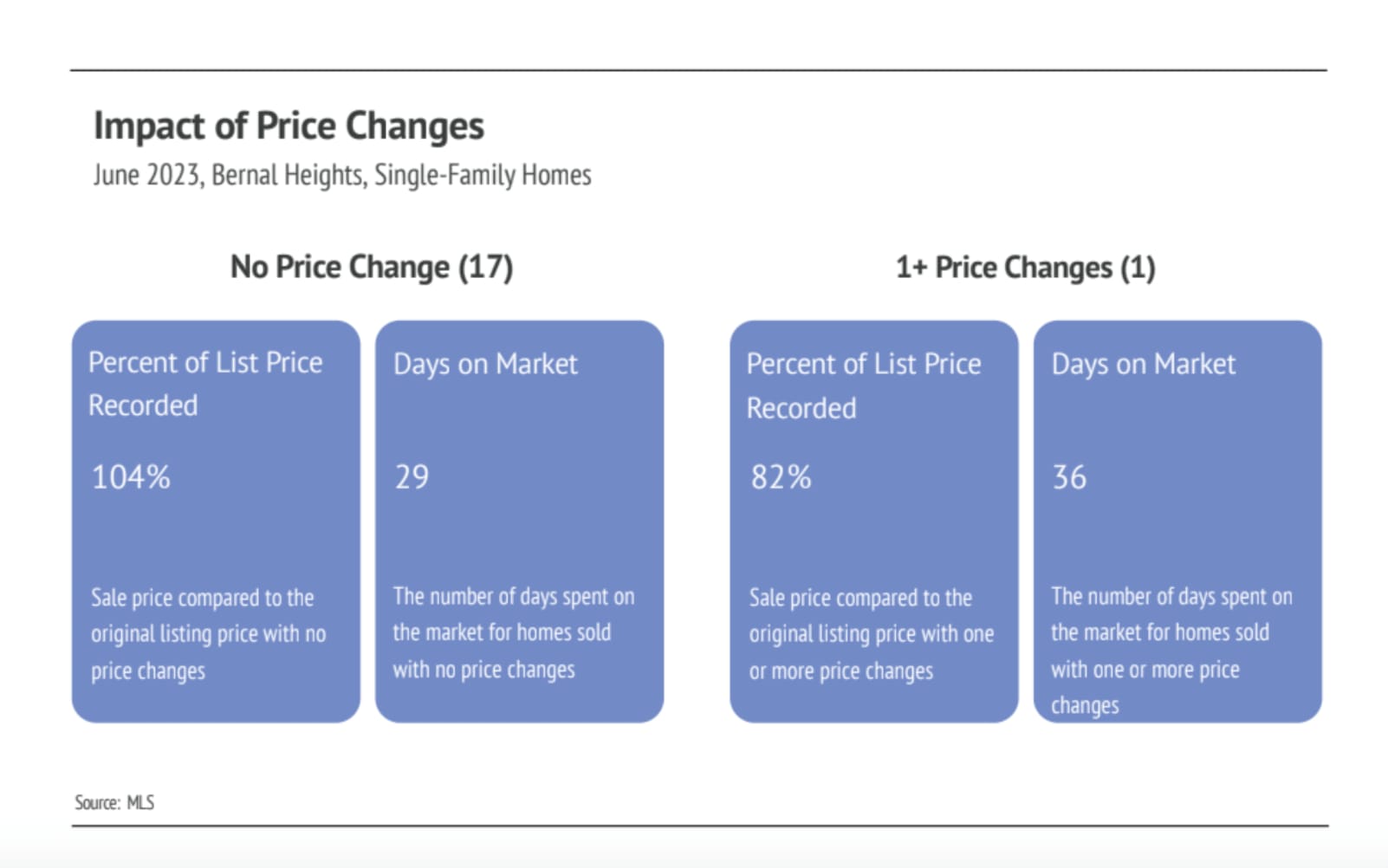 Impact of Price Changes
June 2023, Bernal Heights, Single-Family Homes

No Price Change (17)

Percent of List Price Recorded
104%
Sale price compared to the original listing price with no price changes

Days on Market
29
The number of days spent on the market for homes sold with no price changes

1+ Price Changes (1)

Percent of List Price Recorded
82%
Sale price compared to the original listing price with one or more price changes

Days on Market
36
The number of days spent on the market for homes sold with one or more price changes

Source: MLS