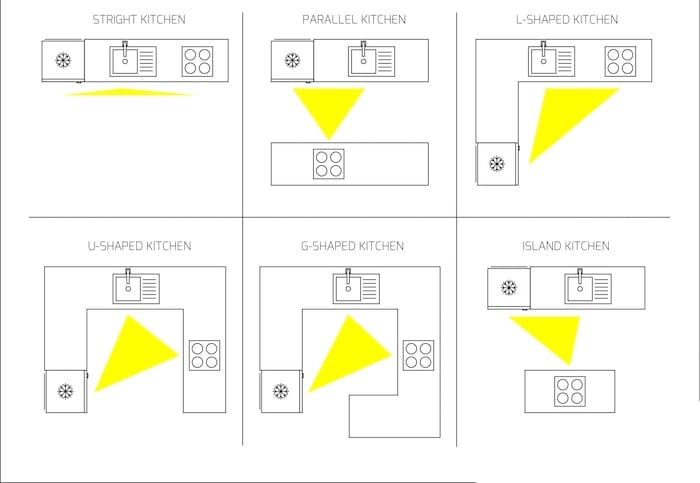 STRIGHT KITCHEN

PARALLEL KITCHEN

L-SHAPED KITCHEN

U-SHAPED KITCHEN

G-SHAPED KITCHEN

ISLAND KITCHEN