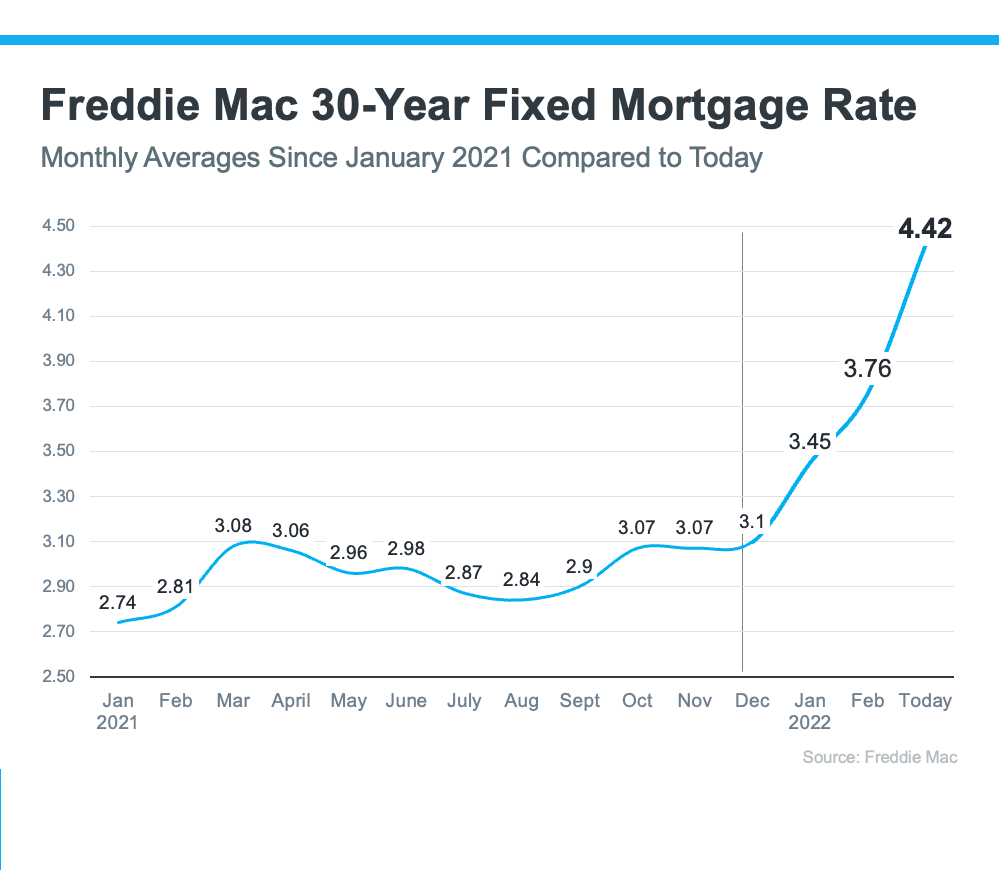 Freddie Mac 30-Year Fixed Mortgage Rate
Monthly Averages Since January 2021 Compared to Today

4.50
4.30
4.10
3.90
3.70
3.50
3.30
3.10
2.90
2.70
2.50

2.74
2.81
3.08
3.06
2.96
2.98
2.87
2.84
2.9
3.07
3.07
3.1
3.45
3.76
4.42

Jan 2021
Feb
Mar
April
May
June
July
Aug
Sept
Oct
Nov
Dec
Jan 2022
Feb
Today

Source: Freddie Mac