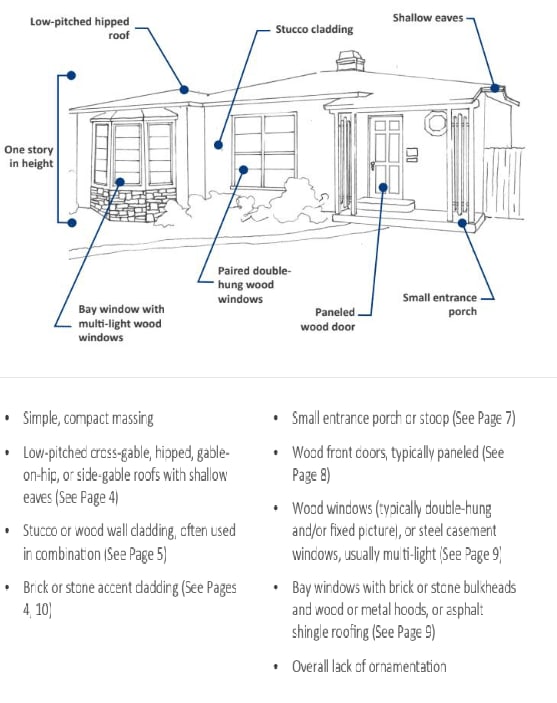 Low-pitched hipped roof

Stucco cladding

Shallow eaves

One story in height

Paired double-hung wood windows

Bay window with multi-light wood windows

Paneled wood door

Small entrance porch

• Simple, compact massing

• Low-pitched cross-gable, hipped, gable-on-hip, or side-gable roofs with shallow eaves (See Page 4)

• Stucco or wood wall cladding, often used in combination (See Page 5)

• Brick or stone accent cladding (See Pages 4, 10)

• Small entrance porch or stoop (See Page 7)

• Wood front doors, typically paneled (See Page 8)

• Wood windows (typically double-hung and/or fixed picture), or steel casement windows, usually multi-light (See Page 9)

• Bay windows with brick or stone bulkheads and wood or metal hoods, or asphalt shingle roofing (See Page 9)

• Overall lack of ornamentation