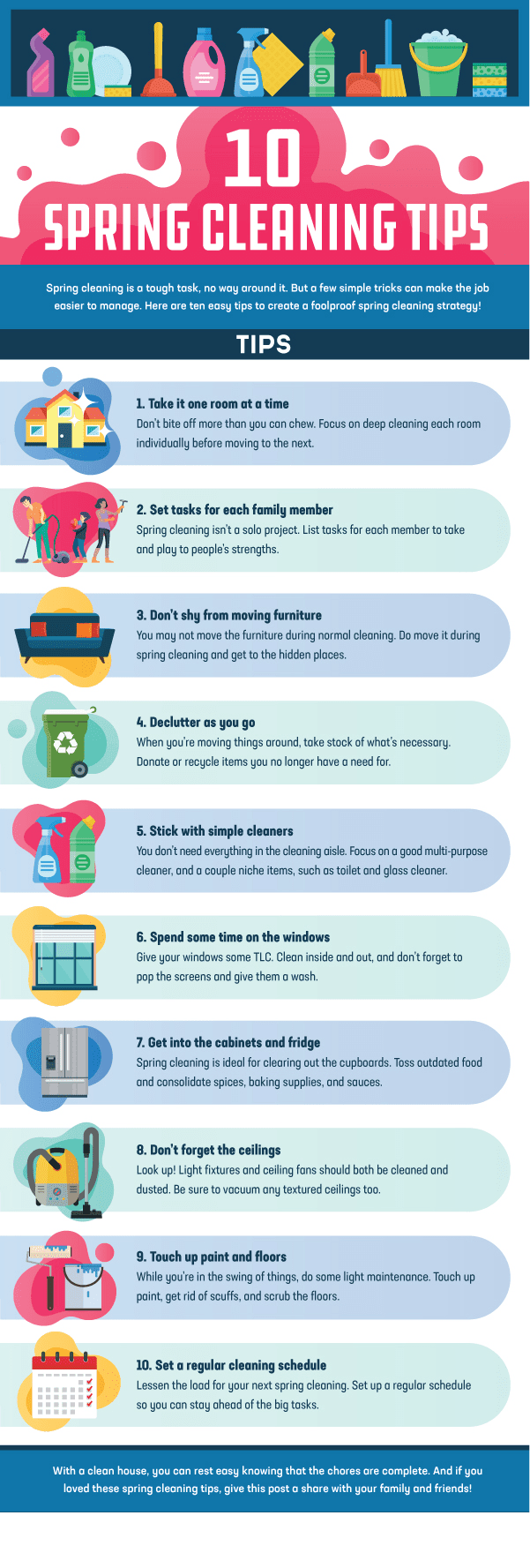 10
SPRING CLEANING TIPS

Spring cleaning is a tough task, no way around it. But a few simple tricks can make the job easier to manage. Here are ten easy tips to create a foolproof spring cleaning strategy!

TIPS

1. Take it one room at a time
Don't bite off more than you can chew. Focus on deep cleaning each room individually before moving to the next.

2. Set tasks for each family member
Spring cleaning isn't a solo project. List tasks for each member to take and play to people's strengths.

3. Don't shy from moving furniture
You may not move the furniture during normal cleaning. Do move it during spring cleaning and get to the hidden places.

4. Declutter as you go
When you're moving things around, take stock of what's necessary. Donate or recycle items you no longer have a need for.

5. Stick with simple cleaners
You don't need everything in the cleaning aisle. Focus on a good multi-purpose cleaner, and a couple niche items, such as toilet and glass cleaner.

6. Spend some time on the windows
Give your windows some TLC. Clean inside and out, and don't forget to pop the screens and give them a wash.

7. Get into the cabinets and fridge
Spring cleaning is ideal for clearing out the cupboards. Toss outdated food and consolidate spices, baking supplies, and sauces.

8. Don't forget the ceilings
Look up! Light fixtures and ceiling fans should both be cleaned and dusted. Be sure to vacuum any textured ceilings too.

9. Touch up paint and floors
While you're in the swing of things, do some light maintenance. Touch up paint, get rid of scuffs, and scrub the floors.

10. Set a regular cleaning schedule
Lessen the load for your next spring cleaning. Set up a regular schedule so you can stay ahead of the big tasks.

With a clean house, you can rest easy knowing that the chores are complete. And if you loved these spring cleaning tips, give this post a share with your family and friends!