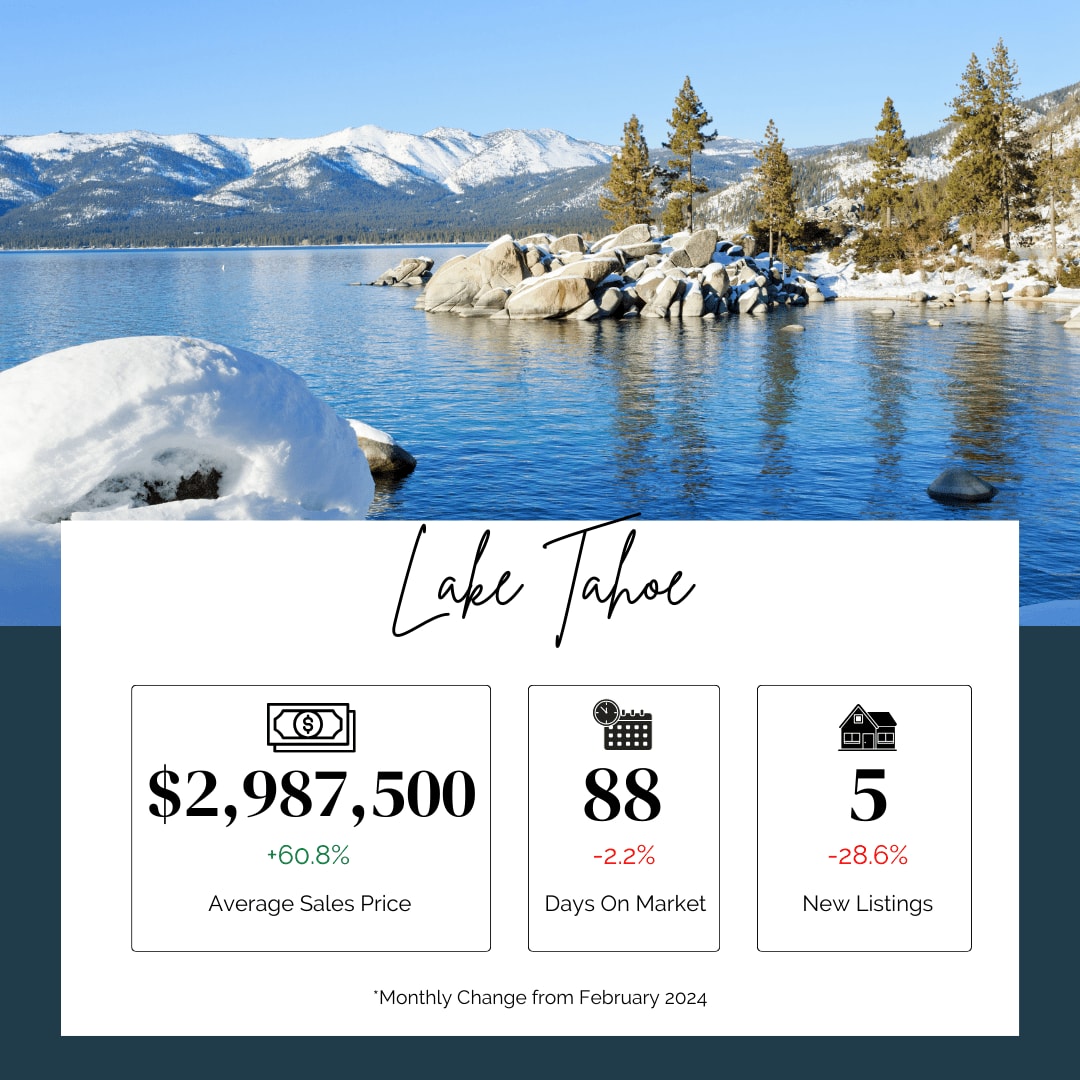 Lake Tahoe

$2,987,500
+60.8%
Average Sales Price

88
-2.2%
Days On Market

5
-28.6%
New Listings

*Monthly Change from February 2024