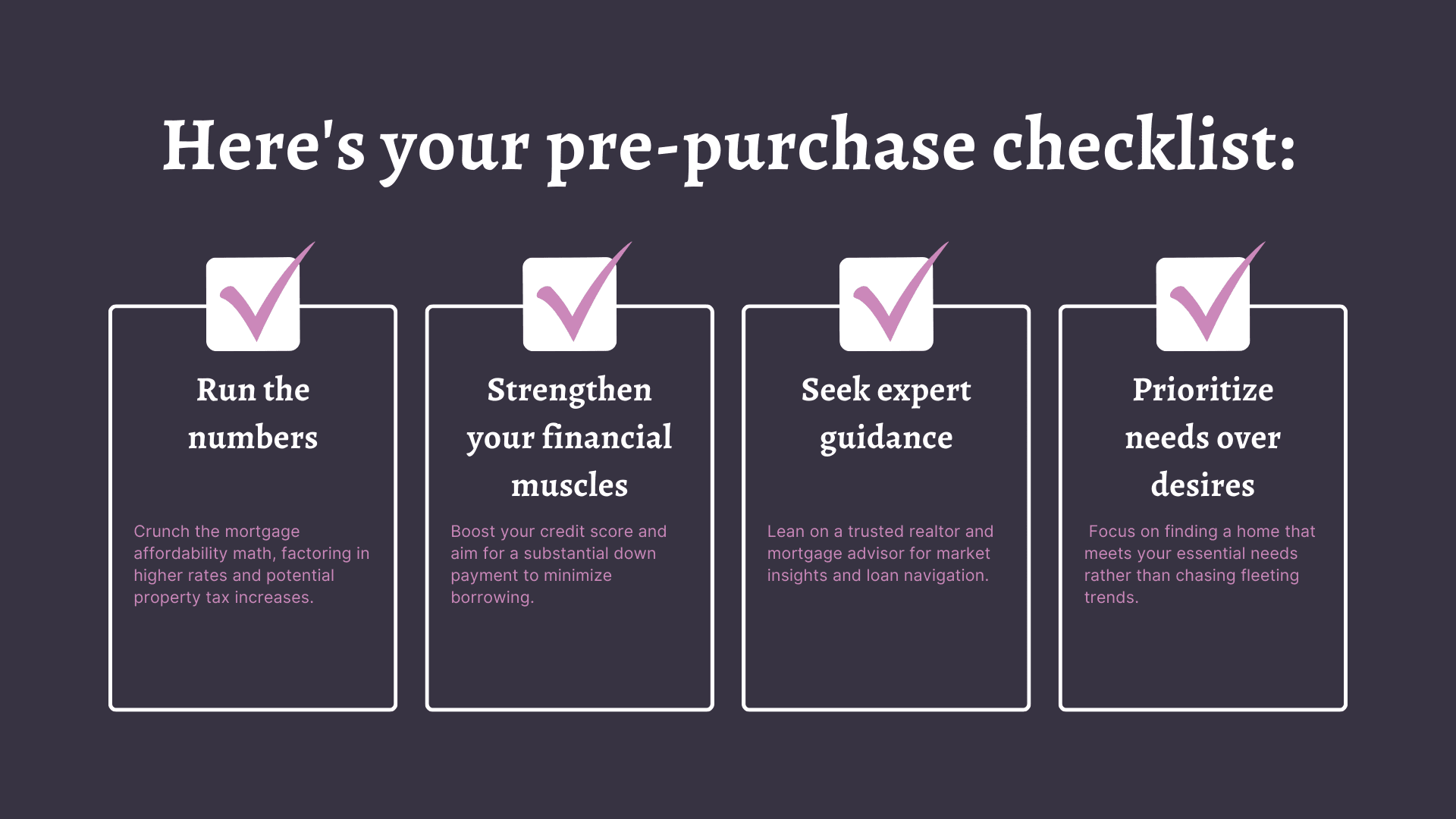 Here's your pre-purchase checklist:

☑

Run the numbers

Crunch the mortgage affordability math, factoring in higher rates and potential property tax increases.

☑

Strengthen your financial muscles

Boost your credit score and aim for a substantial down payment to minimize borrowing.

☑

Seek expert guidance

Lean on a trusted realtor and mortgage advisor for market insights and loan navigation.

☑

Prioritize needs over desires

Focus on finding a home that meets your essential needs rather than chasing fleeting trends.