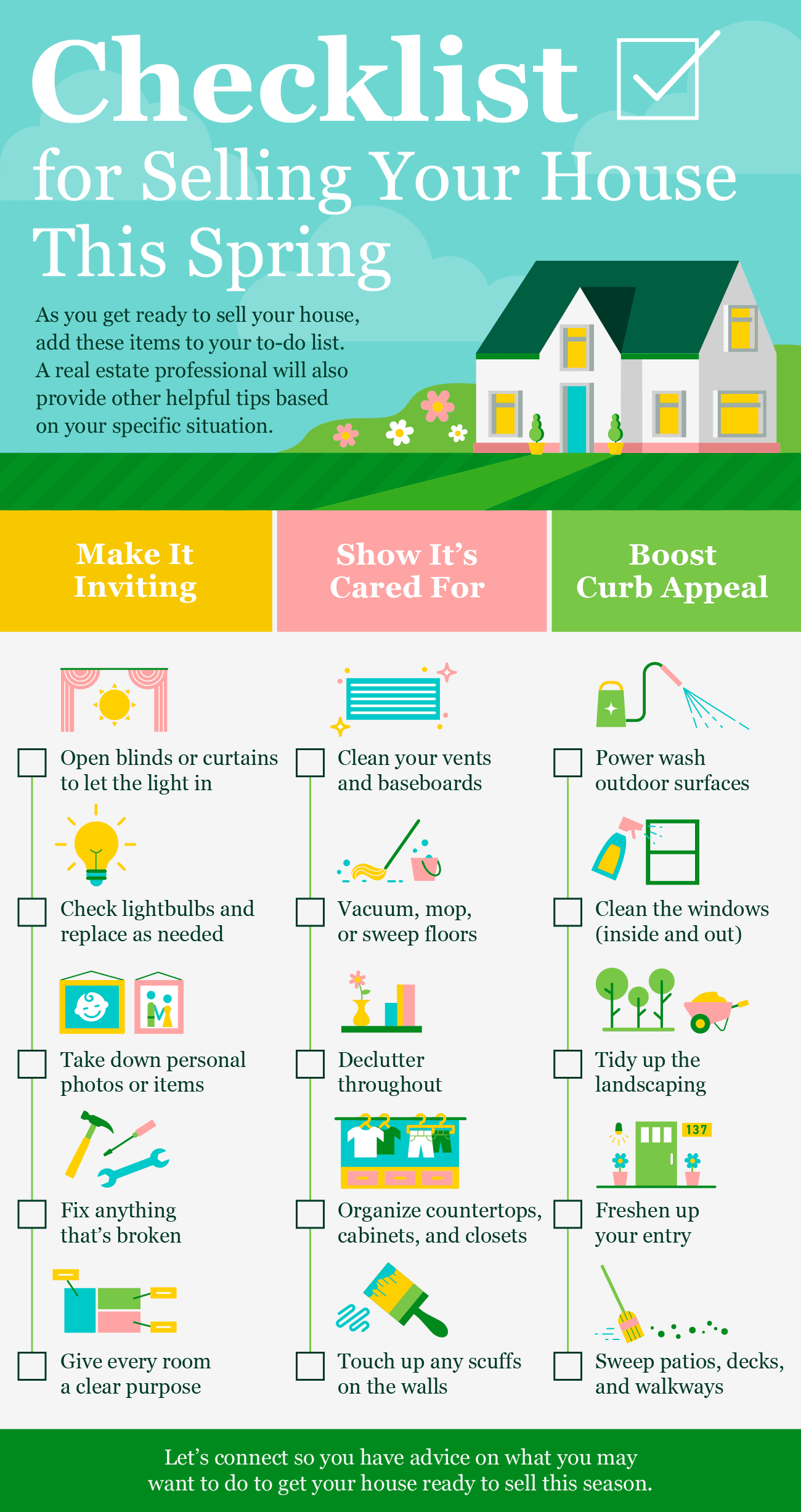 Checklist for Selling Your House This Spring

As you get ready to sell your house, add these items to your to-do list. A real estate professional will also provide other helpful tips based on your specific situation.

Make It Inviting

Open blinds or curtains to let the light in

Check lightbulbs and replace as needed

Take down personal photos or items

Fix anything that's broken

Give every room a clear purpose

Show It's Cared For

Clean your vents and baseboards

Vacuum, mop, or sweep floors

Declutter throughout

Organize countertops, cabinets, and closets

Touch up any scuffs on the walls

Boost Curb Appeal

Power wash outdoor surfaces

Clean the windows (inside and out)

Tidy up the landscaping

137

Freshen up your entry

Sweep patios, decks, and walkways

Let's connect so you have advice on what you may want to do to get your house ready to sell this season.