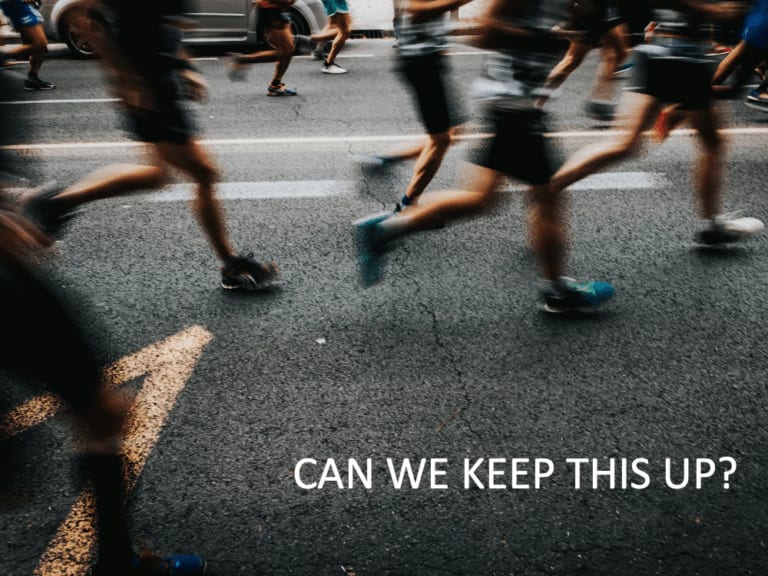 CAN WE KEEP THIS UP?