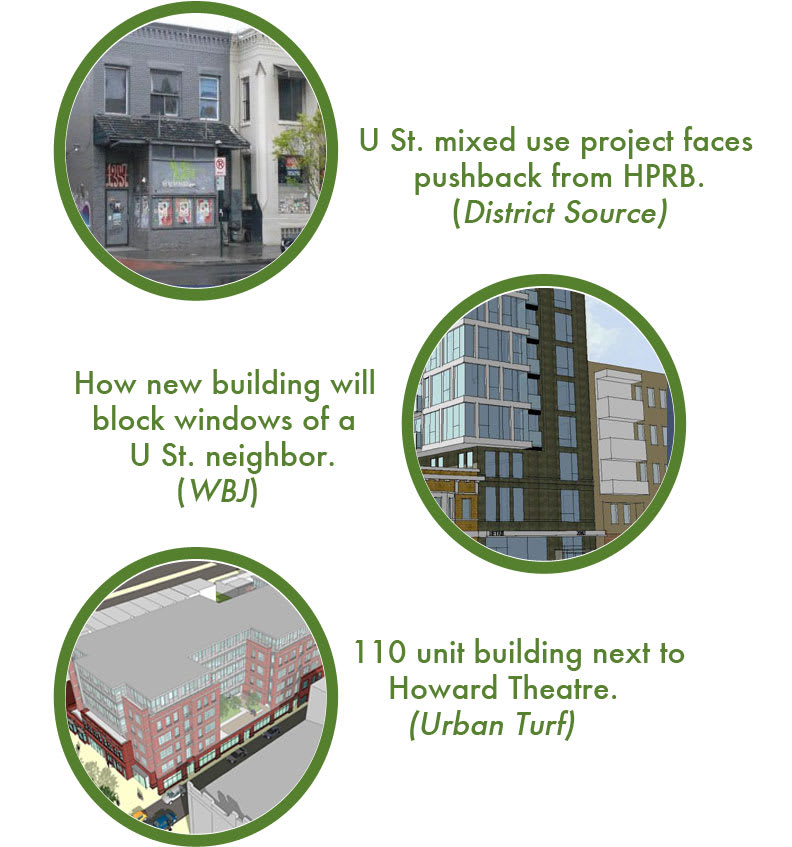 U St. mixed use project faces pushback from HPRB. (District Source)

How new building will block windows of a U St. neighbor. (WBJ)

110 unit building next to Howard Theatre. (Urban Turf)