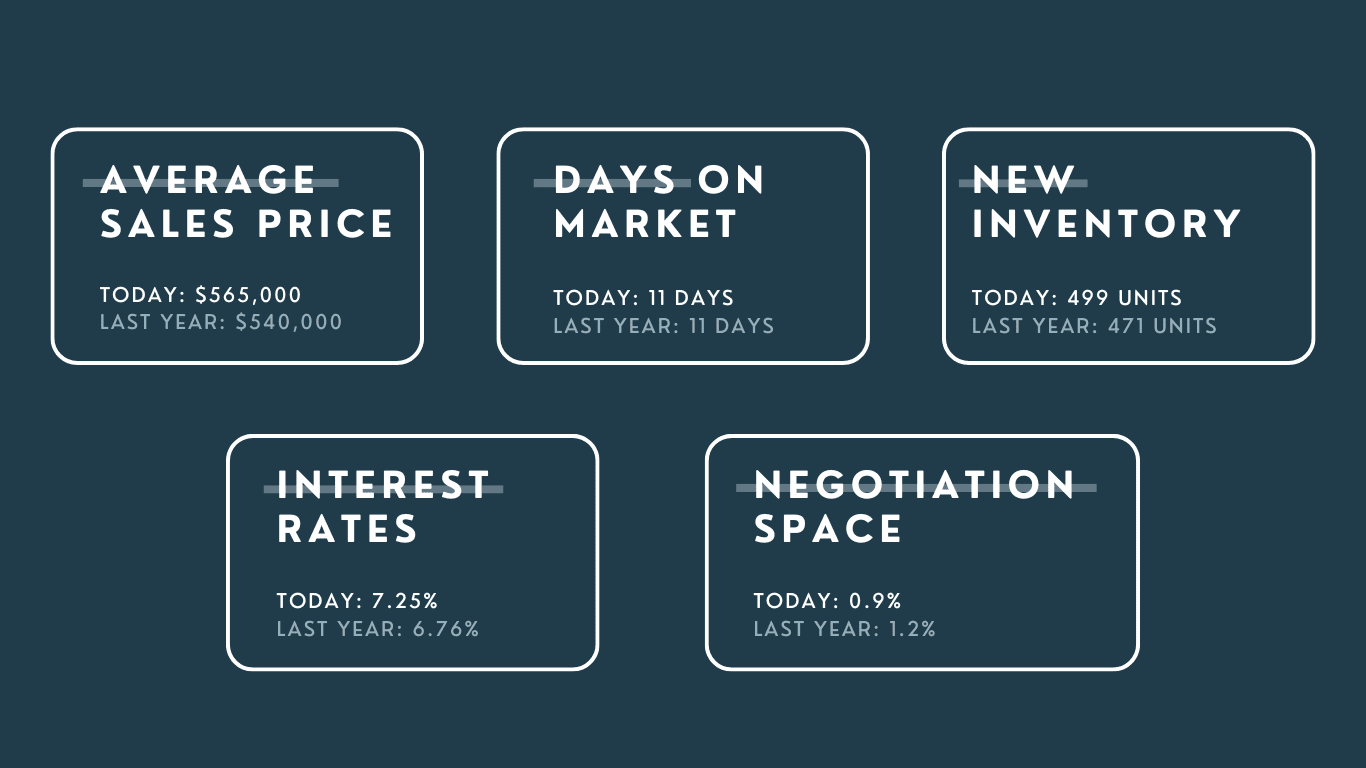 AVERAGE SALES PRICE

TODAY: \$565,000
LAST YEAR: \$540,000

DAYS ON MARKET

TODAY: 11 DAYS
LAST YEAR: 11 DAYS

NEW INVENTORY

TODAY: 499 UNITS
LAST YEAR: 471 UNITS

INTEREST RATES

TODAY: 7.25%
LAST YEAR: 6.76%

NEGOTIATION SPACE

TODAY: 0.9%
LAST YEAR: 1.2%