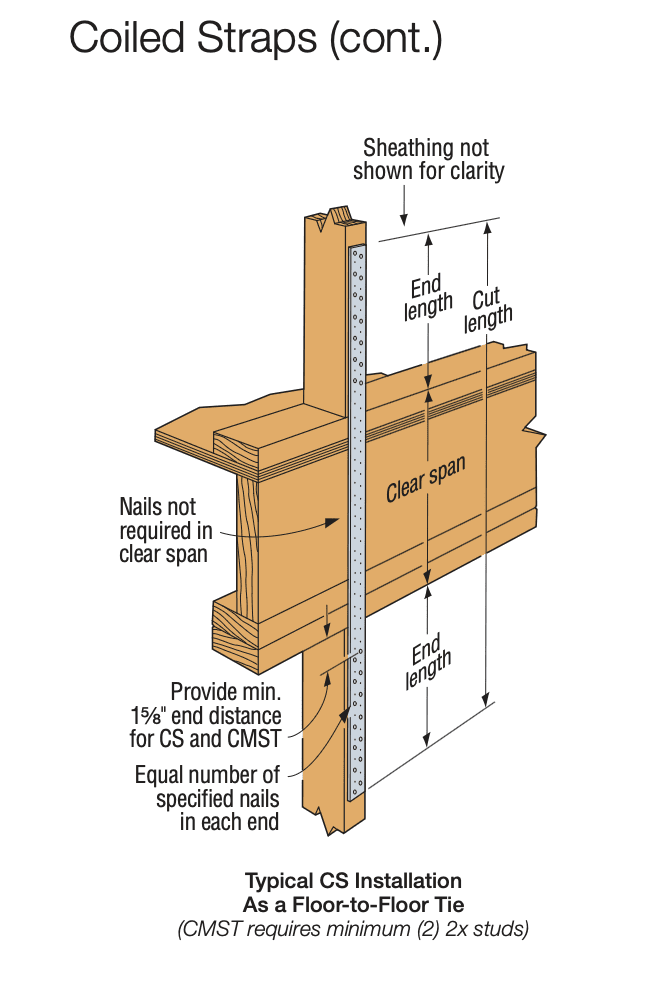 Coiled Straps (cont.)

Sheathing not shown for clarity

End length

Cut length

Clear span

Nails not required in clear span

End length

Provide min. 1⅝" end distance for CS and CMST

Equal number of specified nails in each end

Typical CS Installation
As a Floor-to-Floor Tie
(CMST requires minimum (2) 2x studs)