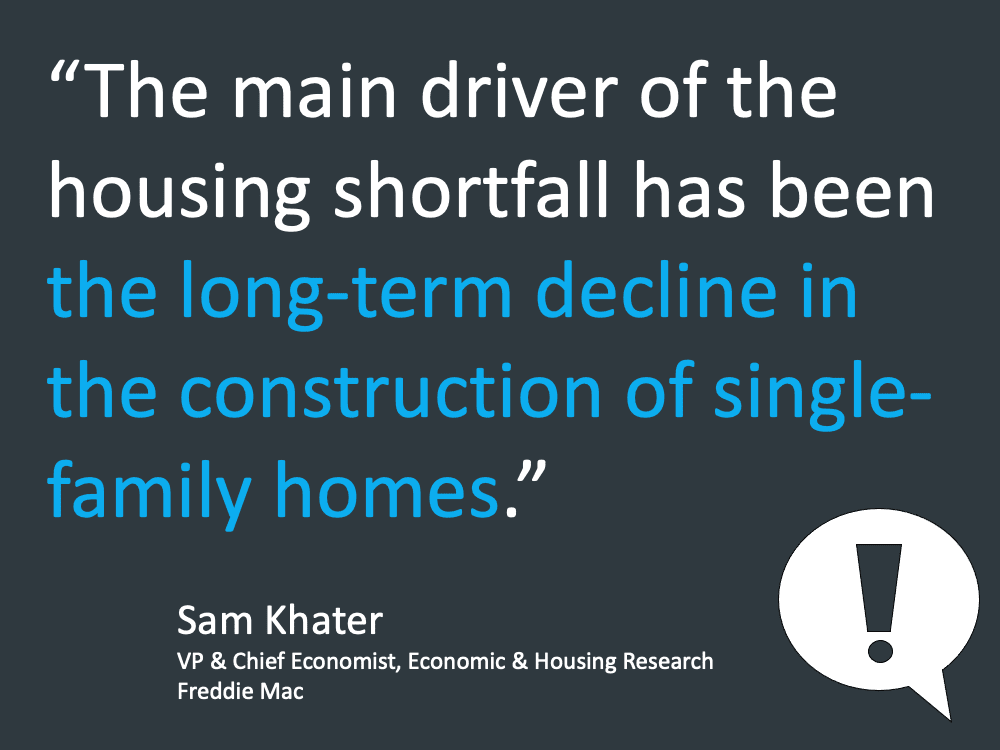 “The main driver of the housing shortfall has been the long-term decline in the construction of single-family homes.”

Sam Khater
VP & Chief Economist, Economic & Housing Research
Freddie Mac

!