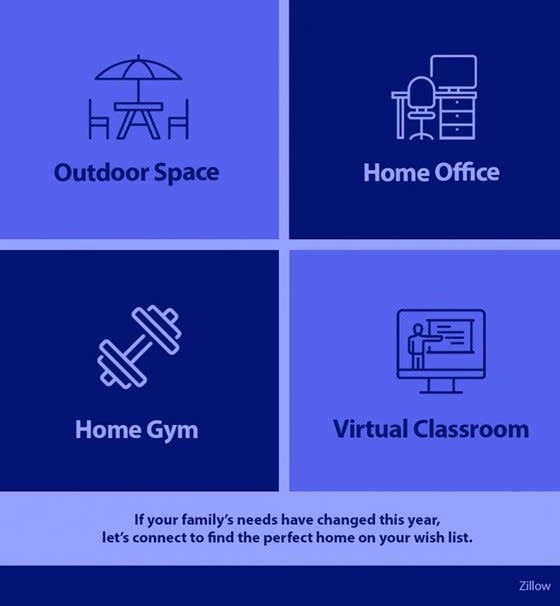 Outdoor Space

Home Office

Home Gym

Virtual Classroom

If your family's needs have changed this year, let's connect to find the perfect home on your wish list.

Zillow