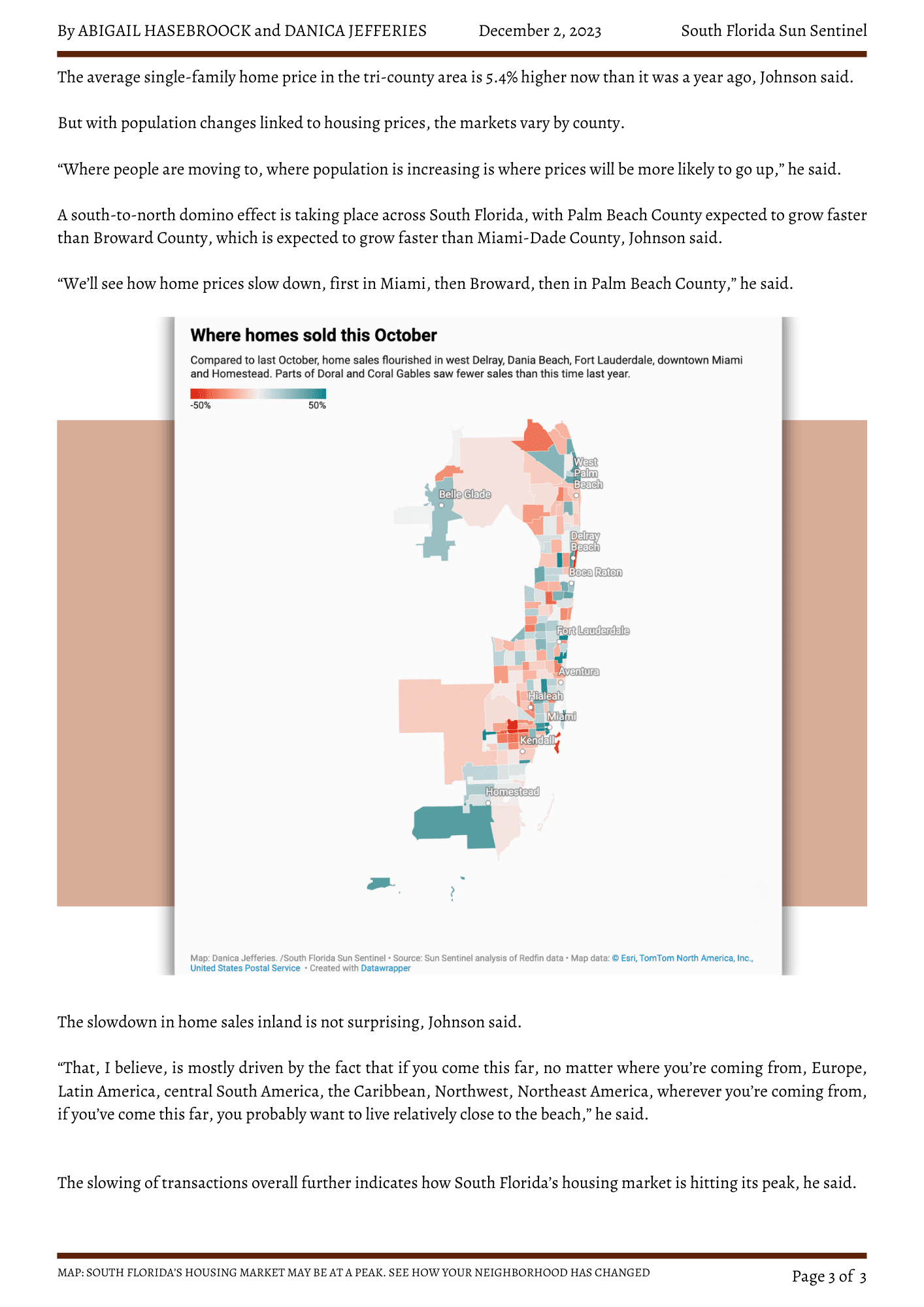 By ABIGAIL HASEBROOCK and DANICA JEFFERIES December 2, 2023 South Florida Sun Sentinel

The average single-family home price in the tri-county area is 5.4% higher now than it was a year ago, Johnson said.

But with population changes linked to housing prices, the markets vary by county.

“Where people are moving to, where population is increasing is where prices will be more likely to go up,” he said.

A south-to-north domino effect is taking place across South Florida, with Palm Beach County expected to grow faster than Broward County, which is expected to grow faster than Miami-Dade County, Johnson said.

“We’ll see how home prices slow down, first in Miami, then Broward, then in Palm Beach County,” he said.

Where homes sold this October

Compared to last October, home sales flourished in west Delray, Dania Beach, Fort Lauderdale, downtown Miami and Homestead. Parts of Doral and Coral Gables saw fewer sales than this time last year.

-50% 50%

West Palm Beach

Belle Glade

Delray Beach

Boca Raton

Fort Lauderdale

Aventura

Hialeah

Miami

Kendall

Homestead

Map: Danica Jefferies. /South Florida Sun Sentinel • Source: Sun Sentinel analysis of Redfin data • Map data: © Esri, TomTom North America, Inc., United States Postal Service • Created with Datawrapper

The slowdown in home sales inland is not surprising, Johnson said.

“That, I believe, is mostly driven by the fact that if you come this far, no matter where you’re coming from, Europe, Latin America, central South America, the Caribbean, Northwest, Northeast America, wherever you’re coming from, if you’ve come this far, you probably want to live relatively close to the beach,” he said.

The slowing of transactions overall further indicates how South Florida’s housing market is hitting its peak, he said.

MAP: SOUTH FLORIDA’S HOUSING MARKET MAY BE AT A PEAK. SEE HOW YOUR NEIGHBORHOOD HAS CHANGED

Page 3 of 3