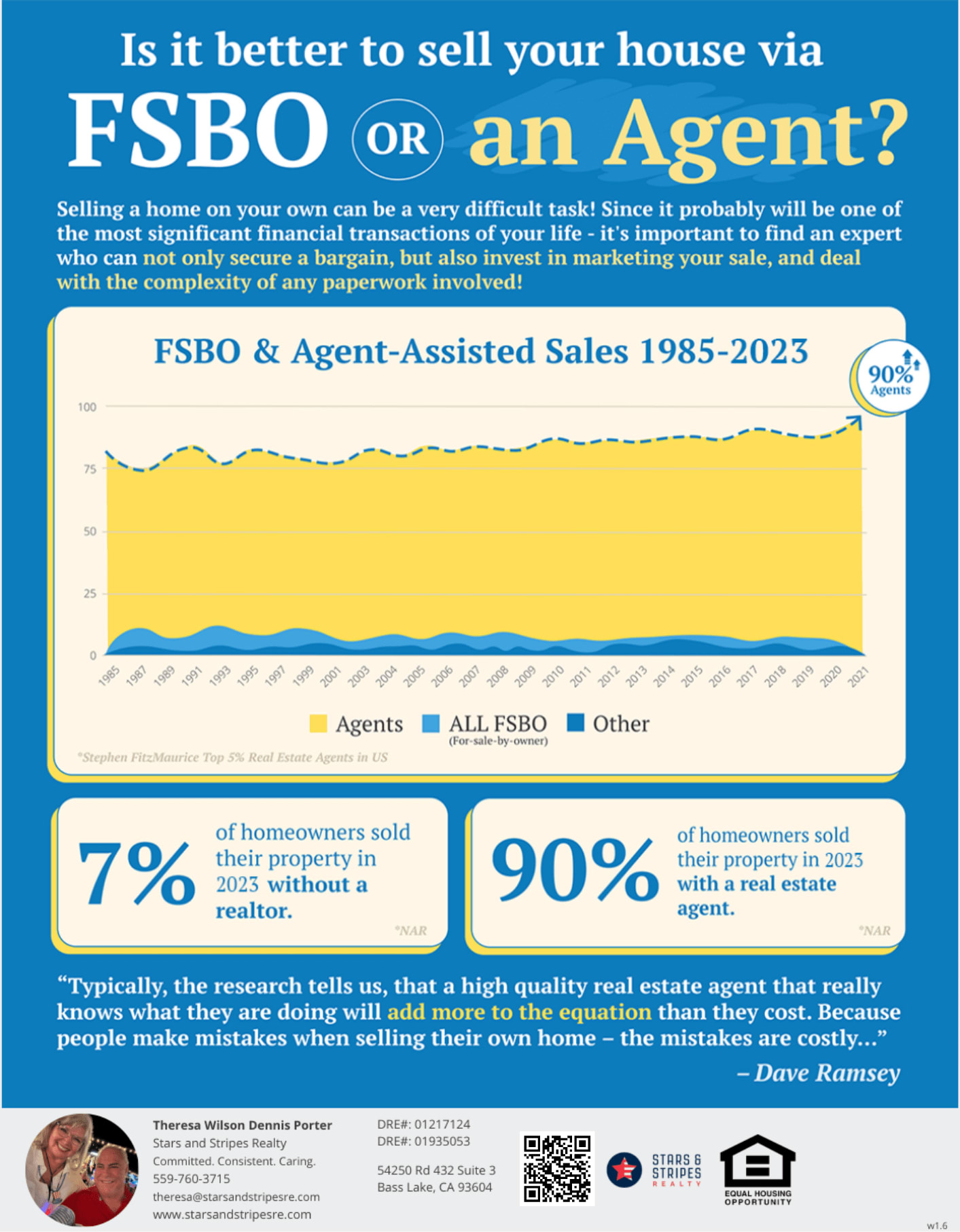 Is it better to sell your house via

FSBO OR an Agent?

Selling a home on your own can be a very difficult task! Since it probably will be one of the most significant financial transactions of your life - it's important to find an expert who can not only secure a bargain, but also invest in marketing your sale, and deal with the complexity of any paperwork involved!

FSBO & Agent-Assisted Sales 1985-2023

90% Agents

100
75
50
25
0

1985 1987 1989 1991 1993 1995 1997 1999 2001 2003 2004 2005 2006 2007 2008 2009 2010 2011 2012 2013 2014 2015 2016 2017 2018 2019 2020 2021

Agents ALL FSBO (For-sale-by-owner) Other

*Stephen FitzMaurice Top 5% Real Estate Agents in US

7% of homeowners sold their property in 2023 without a realtor.

*NAR

90% of homeowners sold their property in 2023 with a real estate agent.

*NAR

“Typically, the research tells us, that a high quality real estate agent that really knows what they are doing will add more to the equation than they cost. Because people make mistakes when selling their own home – the mistakes are costly...”

– Dave Ramsey

Theresa Wilson Dennis Porter
Stars and Stripes Realty
Committed. Consistent. Caring.
559-760-3715
theresa@starsandstripesre.com
www.starsandstripesre.com

DRE#: 01217124
DRE#: 01935053

54250 Rd 432 Suite 3
Bass Lake, CA 93604

STARS & STRIPES REALTY

EQUAL HOUSING OPPORTUNITY

w1.6